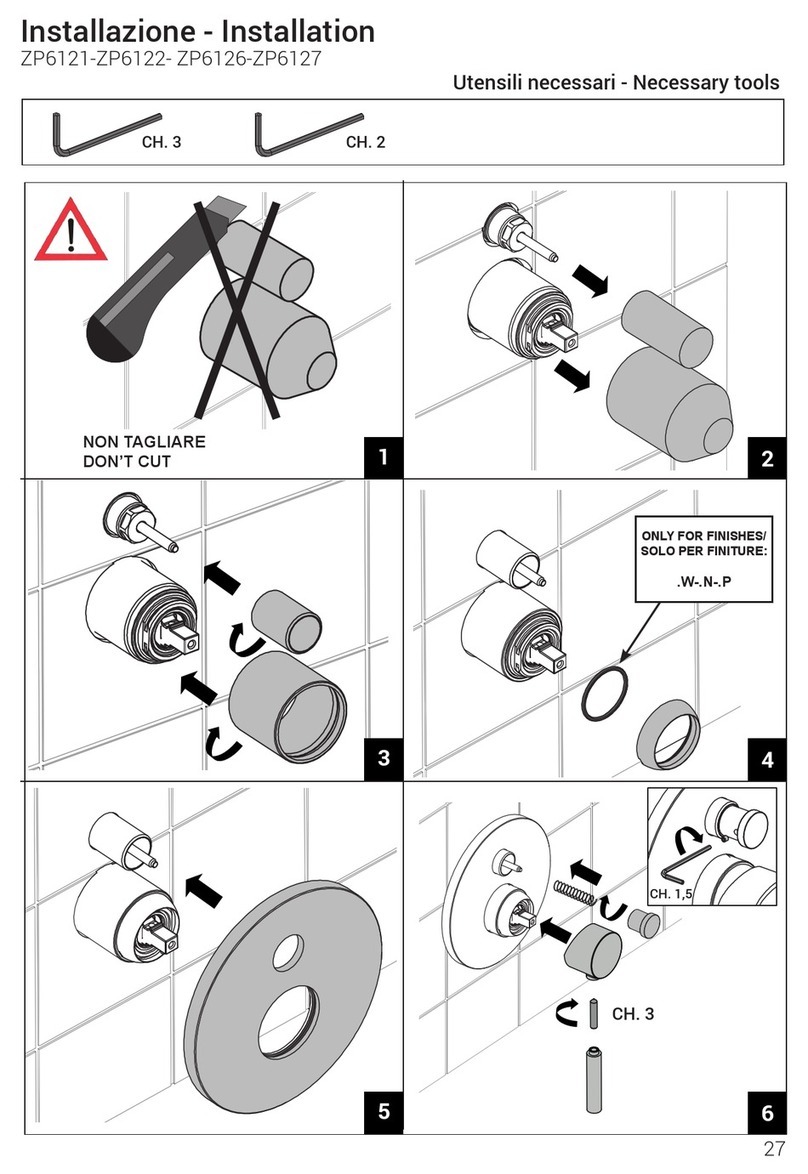 Installazione - Installation
ZP6121-ZP6122- ZP6126-ZP6127

Utensili necessari - Necessary tools

CH. 3
CH. 2

NON TAGLIARE
DON'T CUT

1

2

3

ONLY FOR FINISHES/
SOLO PER FINITURE:

.W-.N-.P

4

5

CH. 1,5

CH. 3

6

27