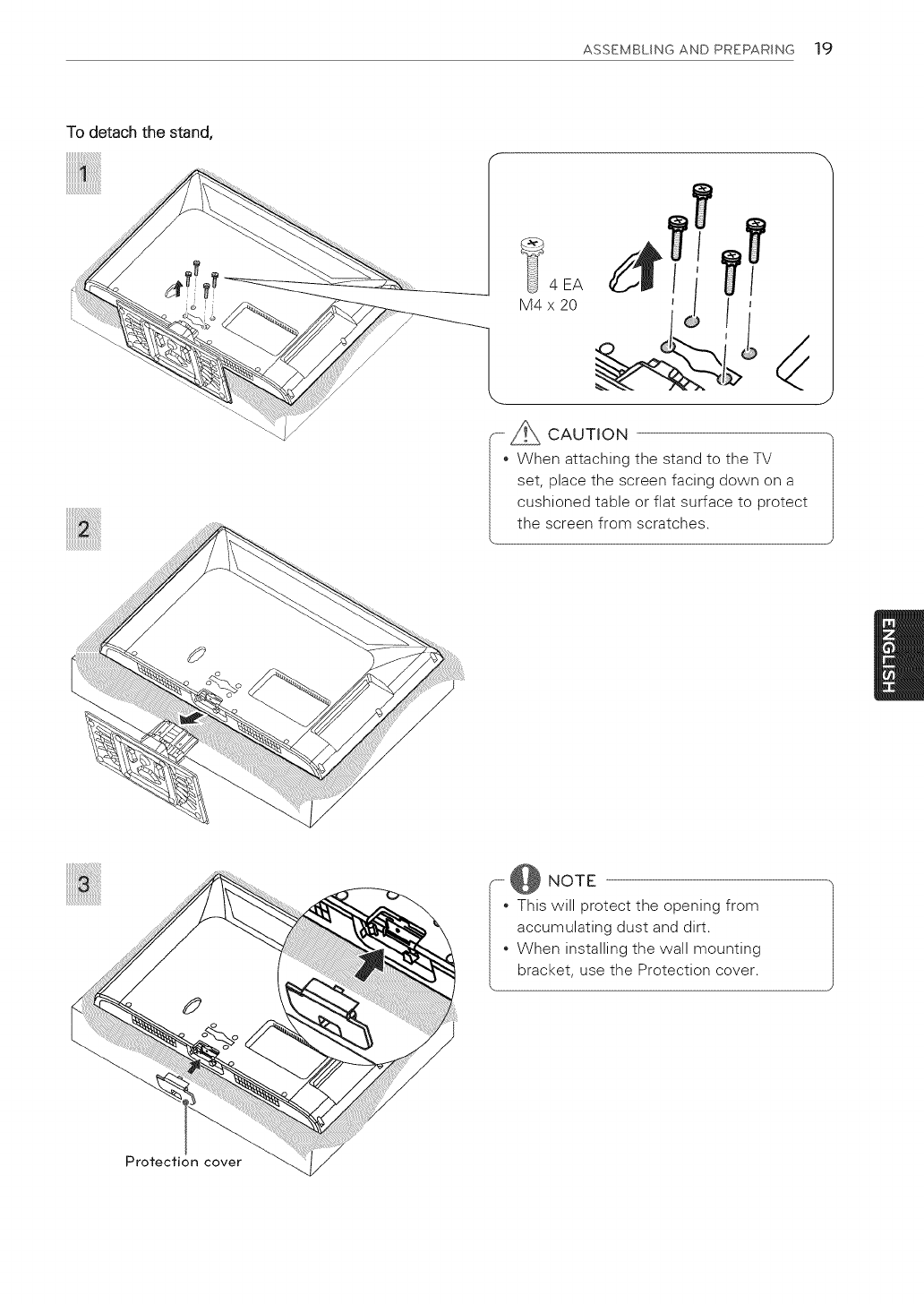 ASSEMBLING AND PREPARING 19

To detach the stand,

1

4 EA
M4 x 20

CAUTION

• When attaching the stand to the TV set, place the screen facing down on a cushioned table or flat surface to protect the screen from scratches.

2

ENGLISH

3

NOTE

• This will protect the opening from accumulating dust and dirt.
• When installing the wall mounting bracket, use the Protection cover.

Protection cover