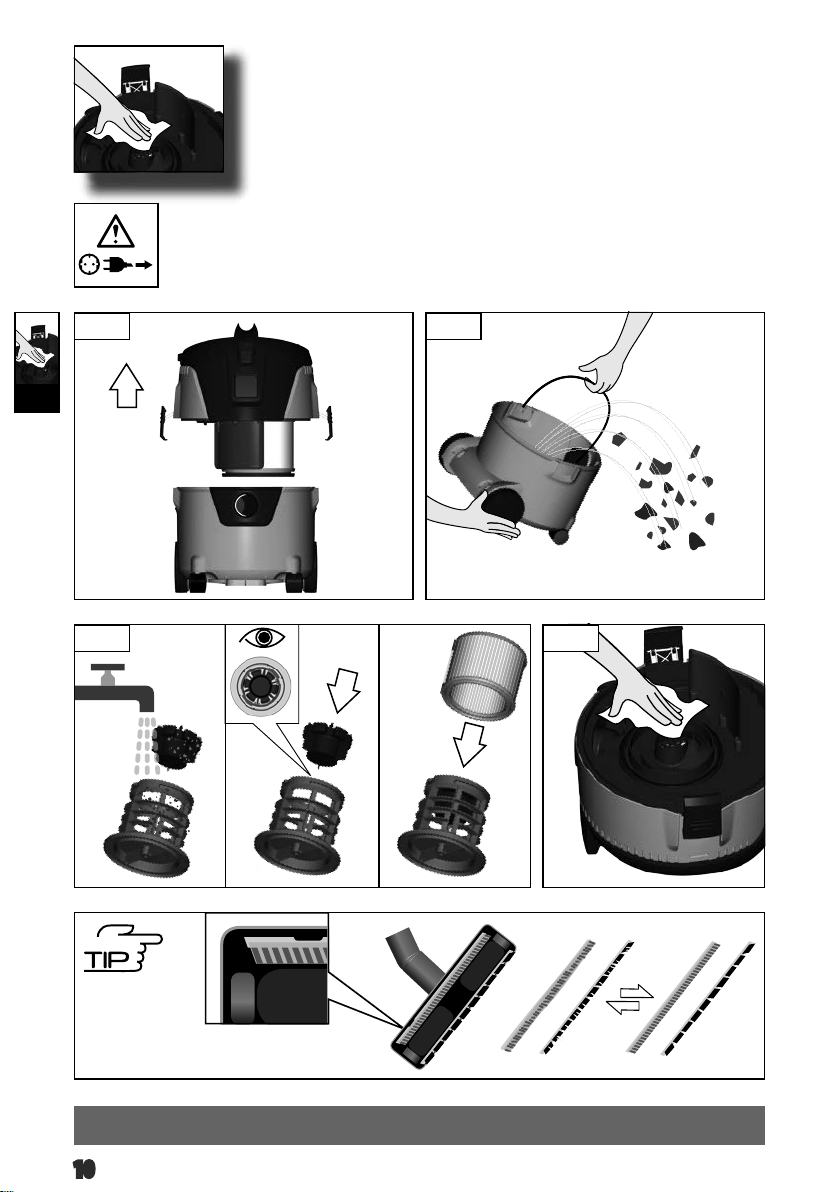 TIP

10