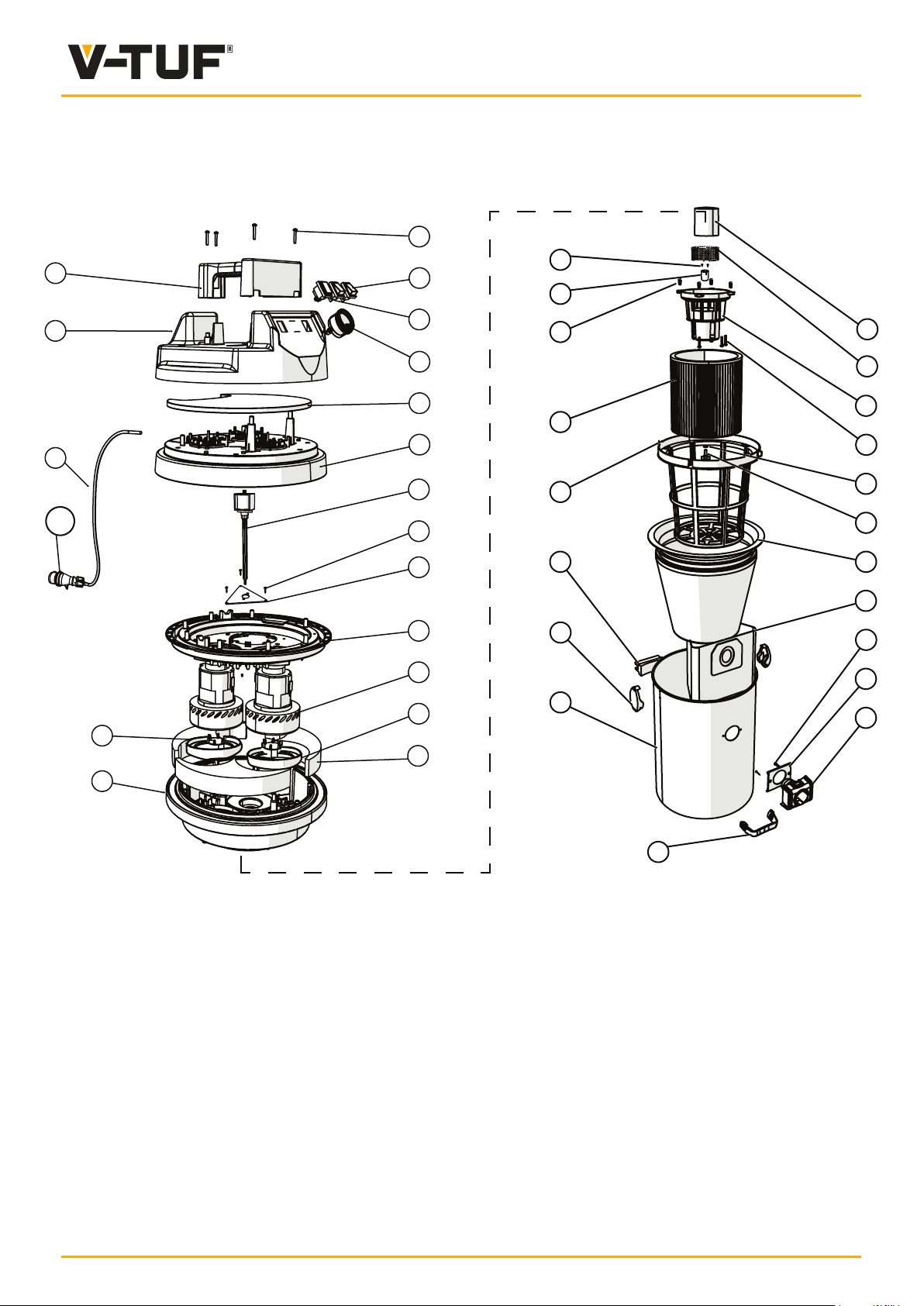 V-TUF®