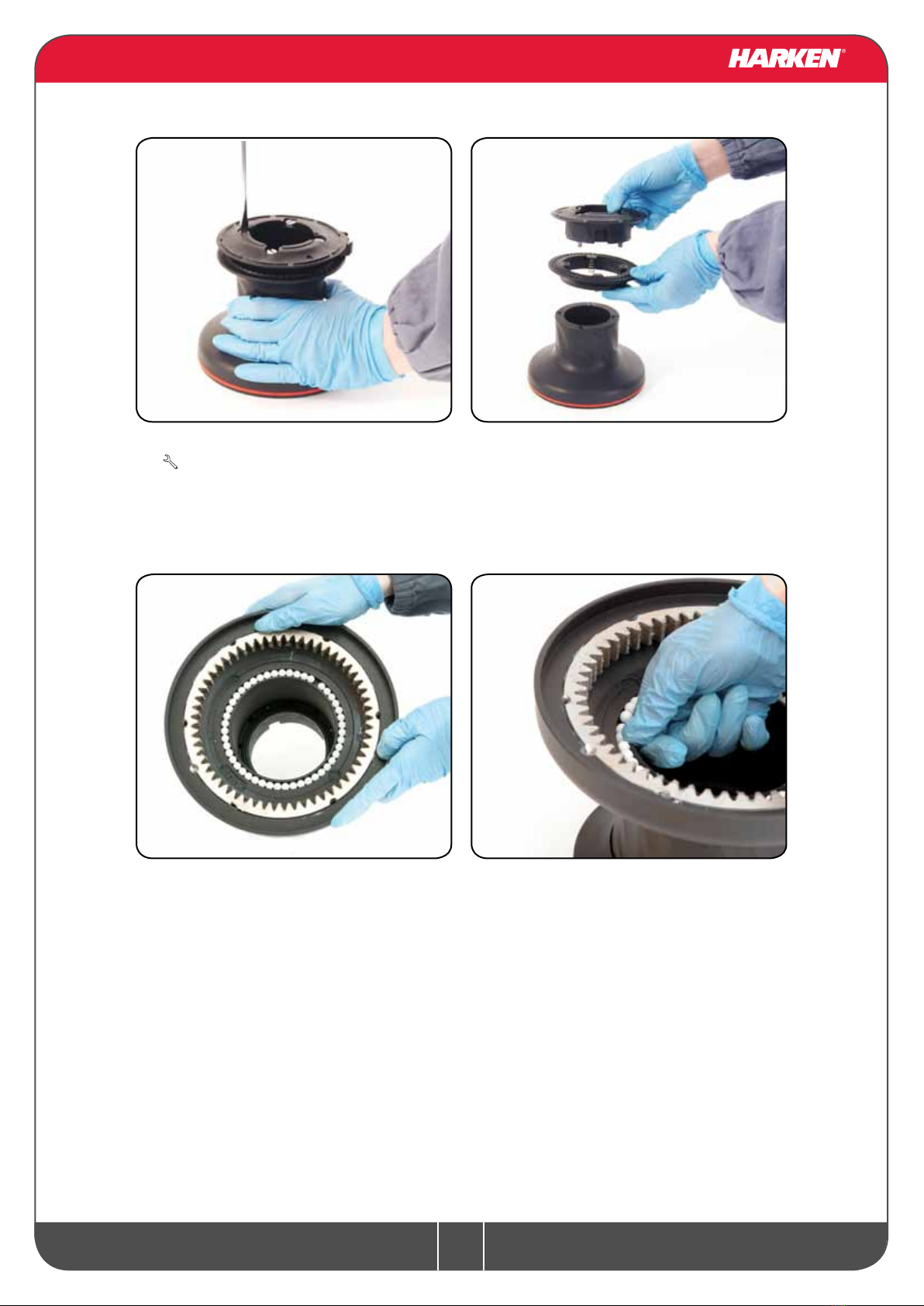 HARKEN®