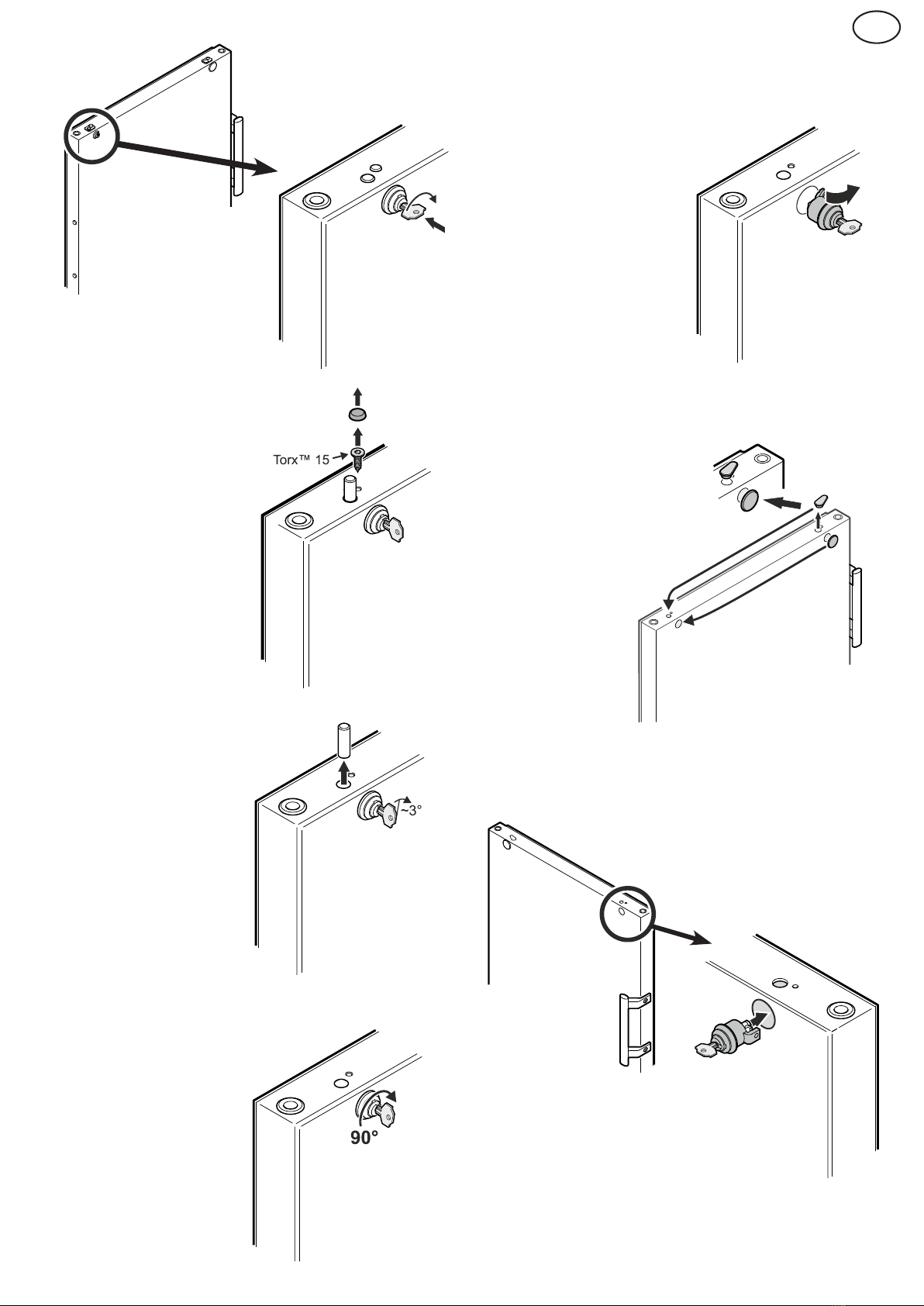 Torx™ 15

~3°

90°