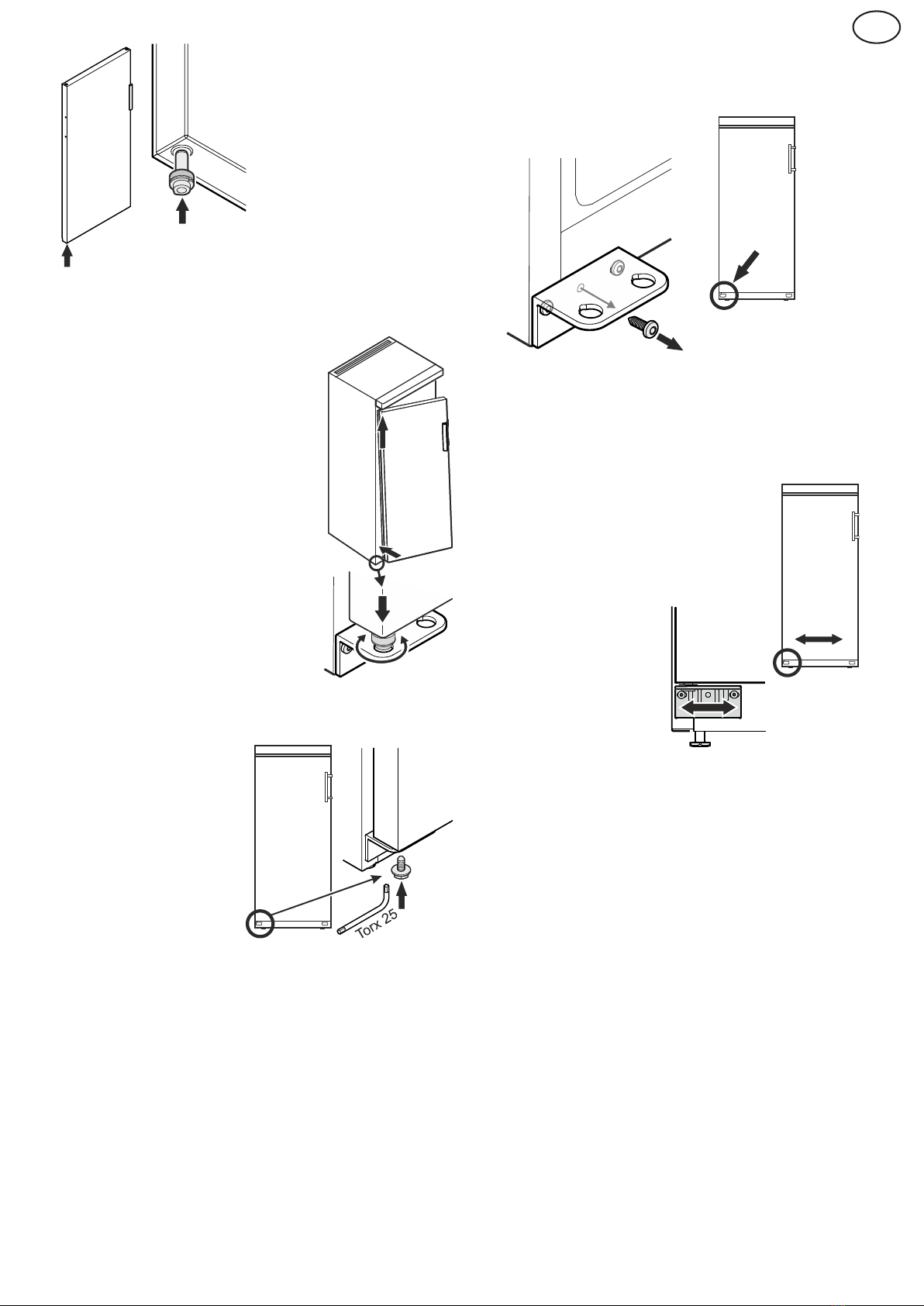 Torx 25