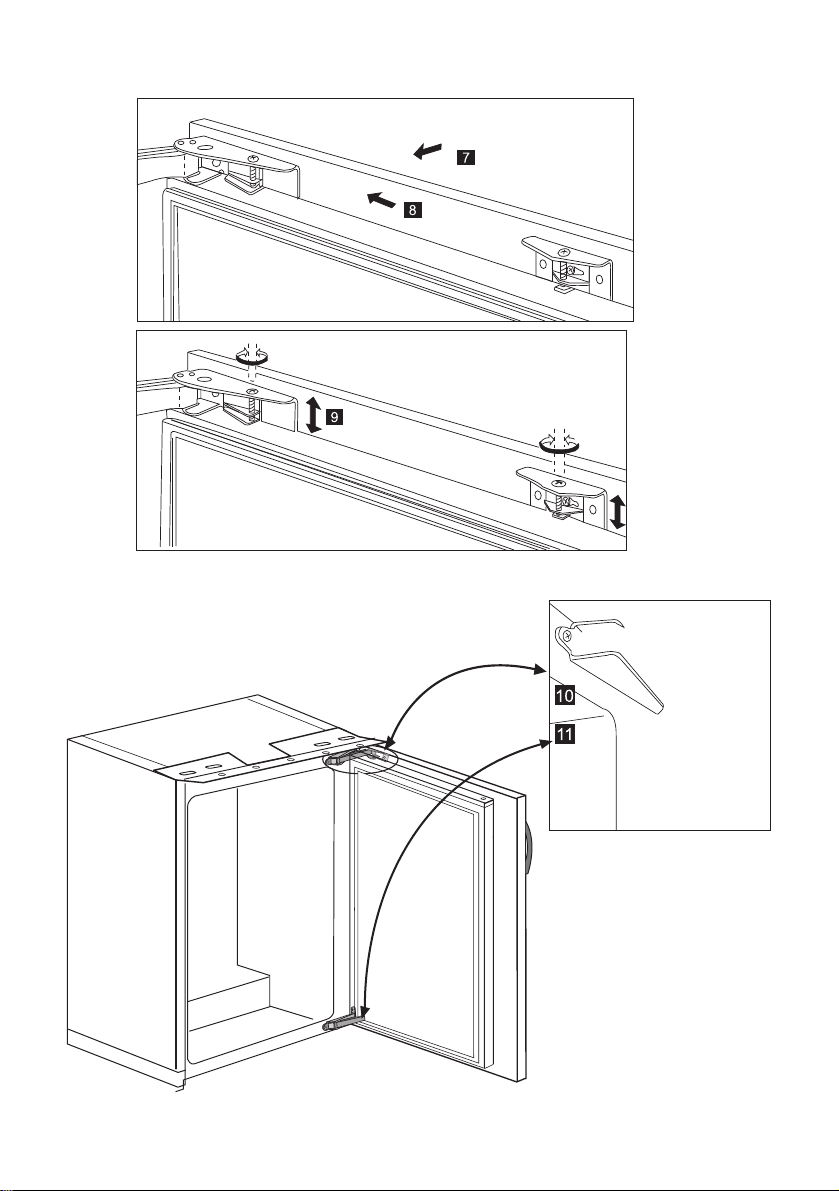 7
8
9
10
11