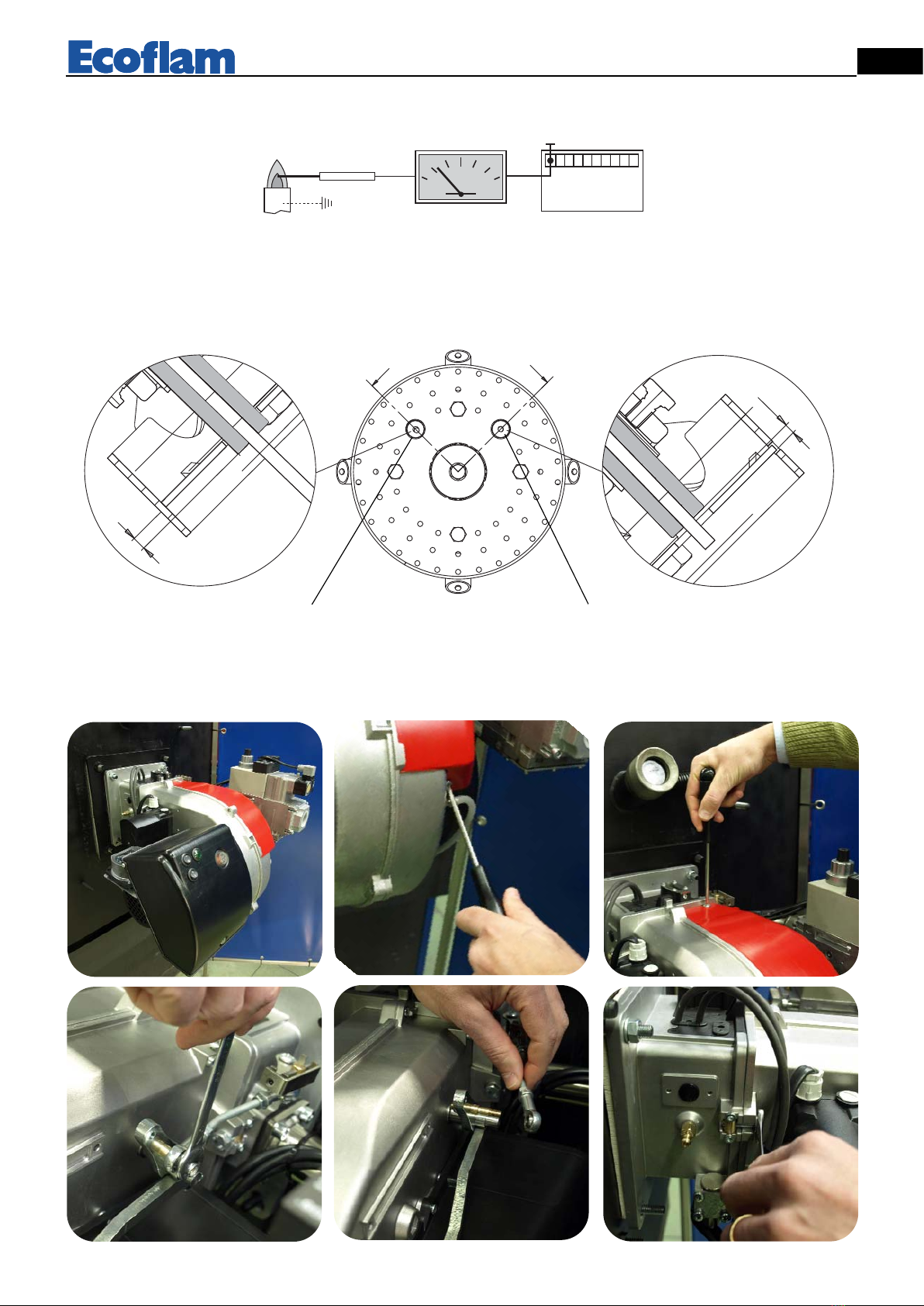 Ecoflam