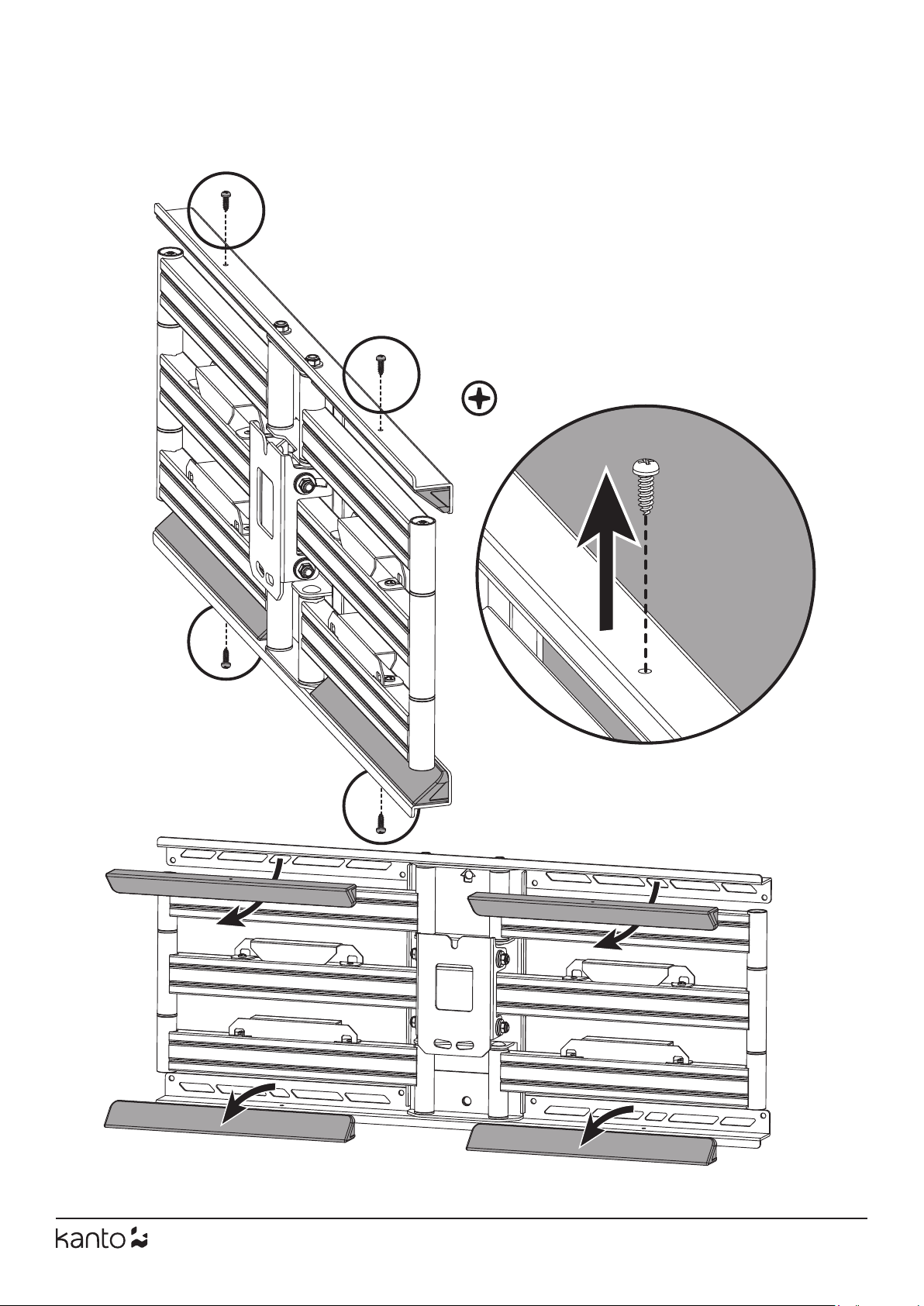 kanto