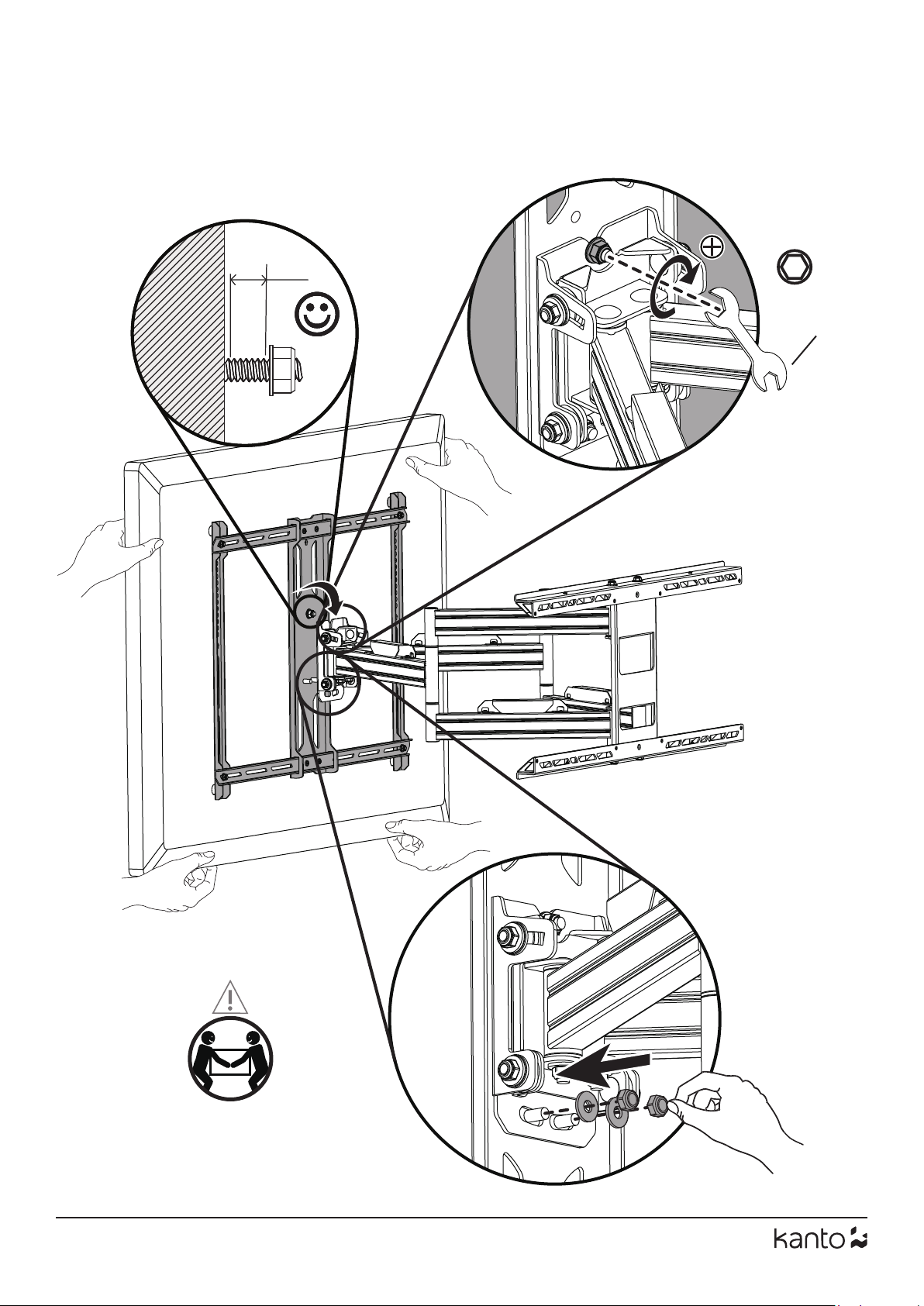 kanto