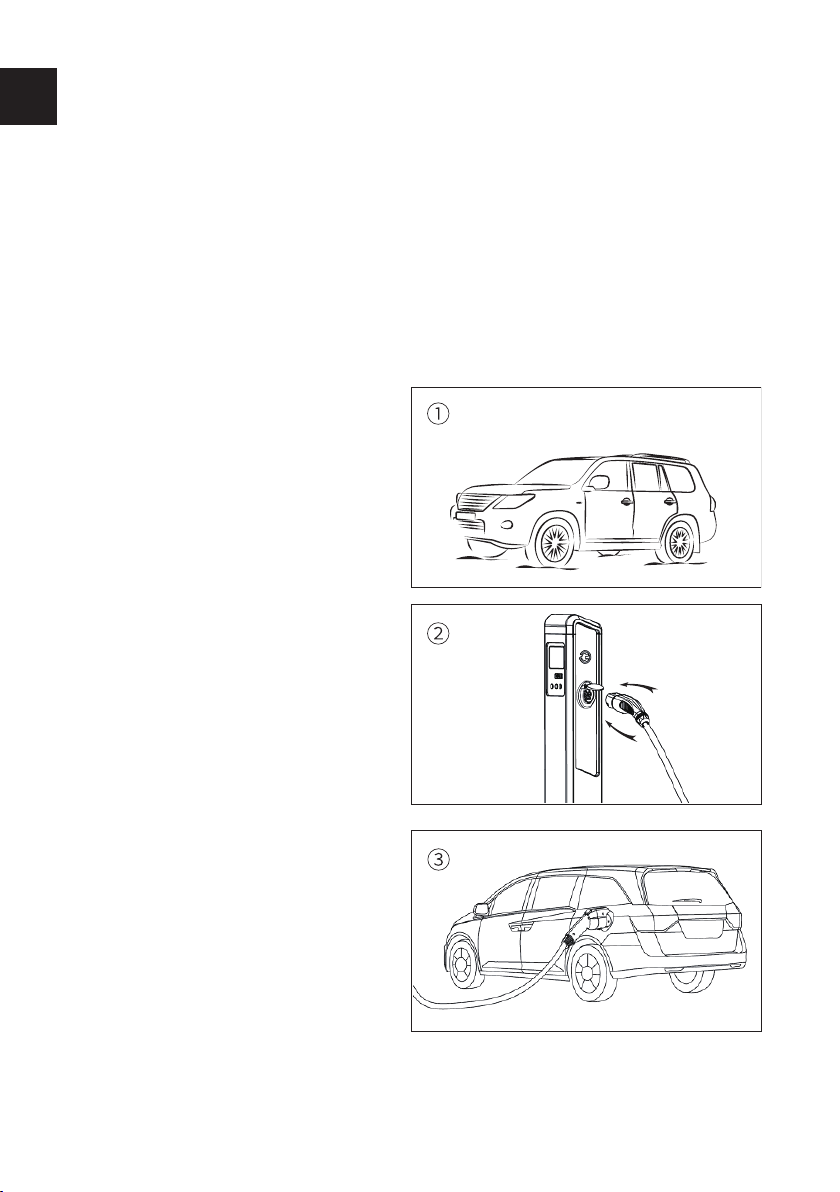 ①

②

③