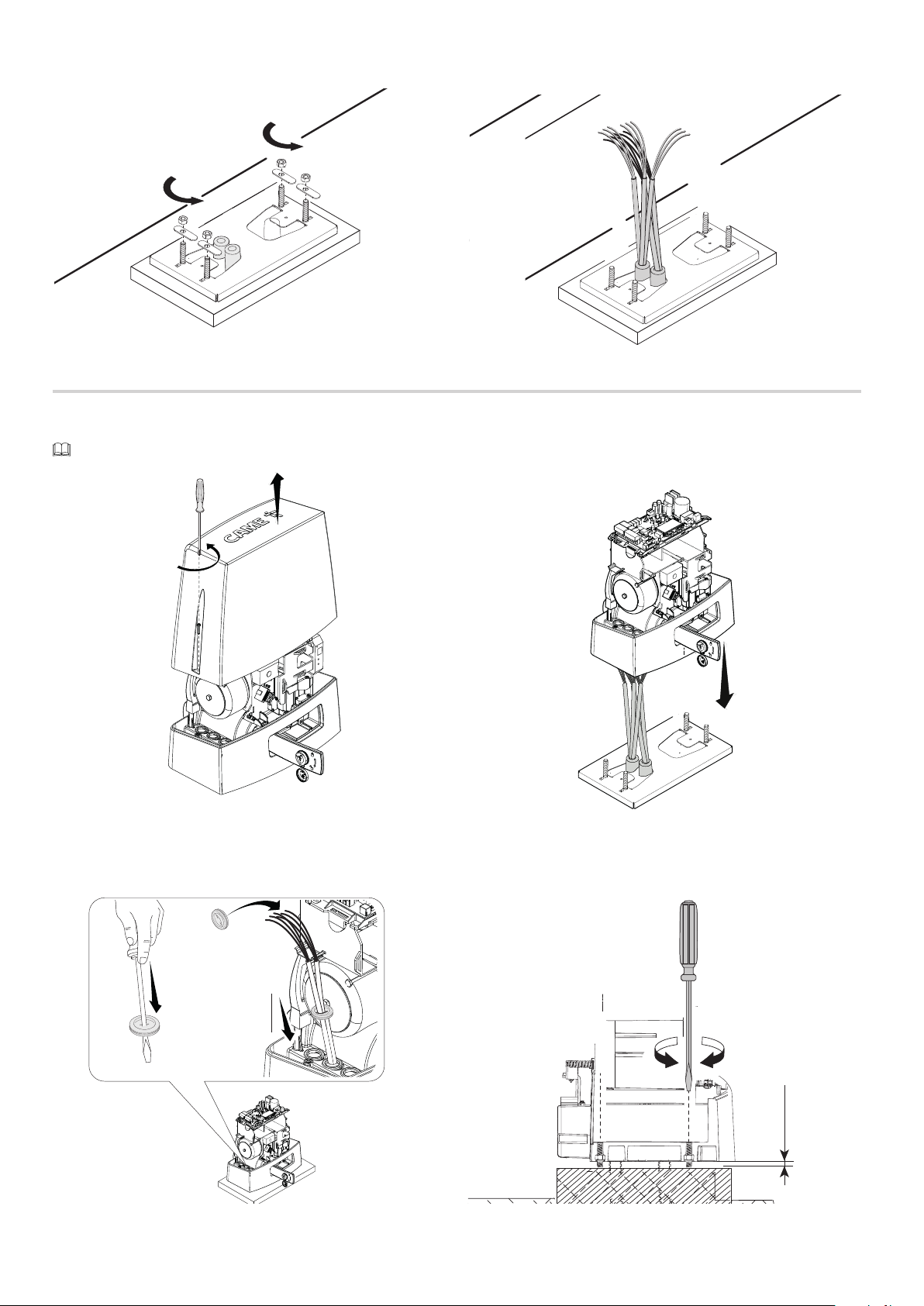 CAME