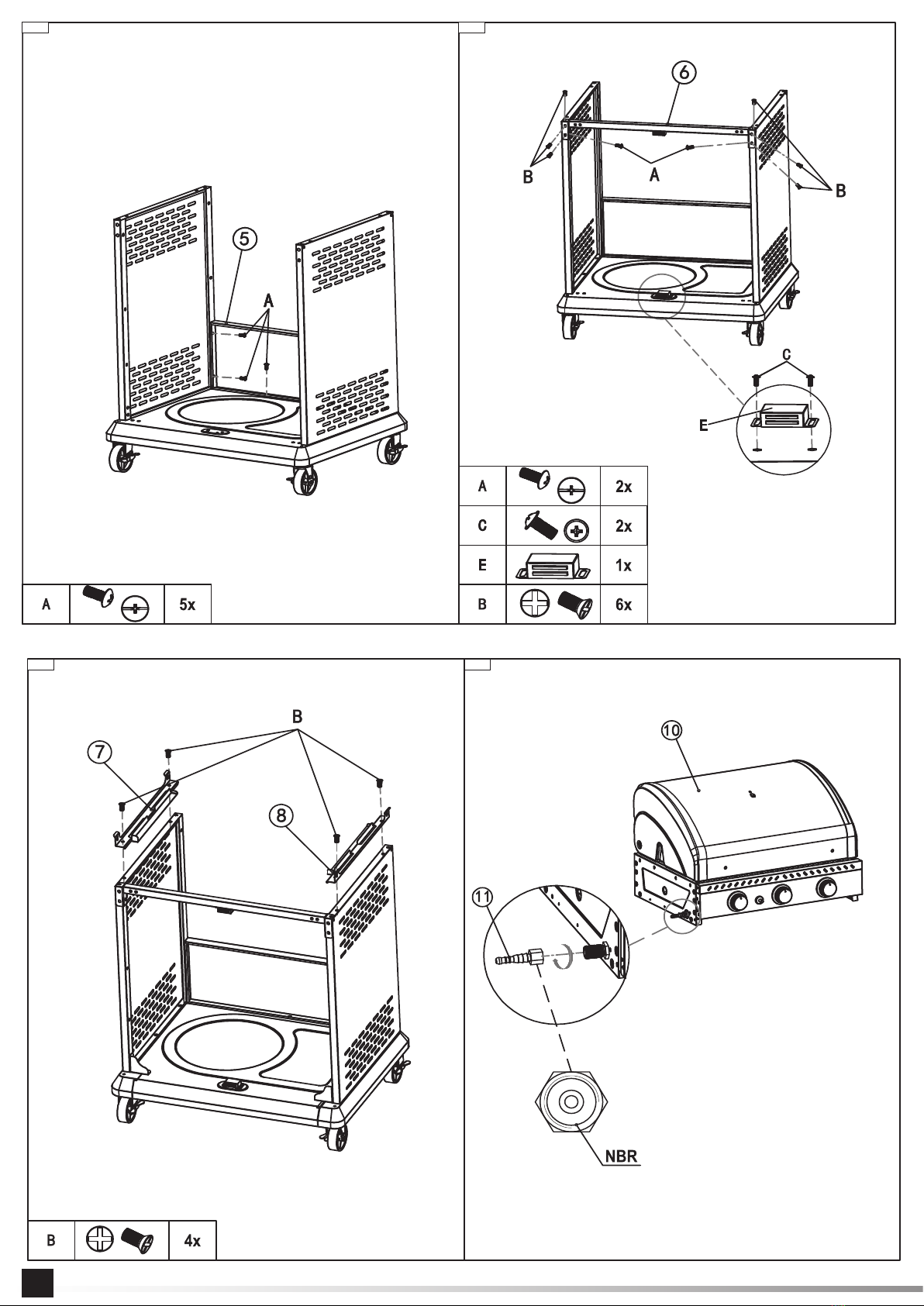 5

A

| A |  | 5x |
|---|---|---|

6

B A B

C

E

| A |  | 2x |
|---|---|---|
| C |  | 2x |
| E |  | 1x |
| B |  | 6x |

B

7

8

| B |  | 4x |
|---|---|---|

10

11

NBR