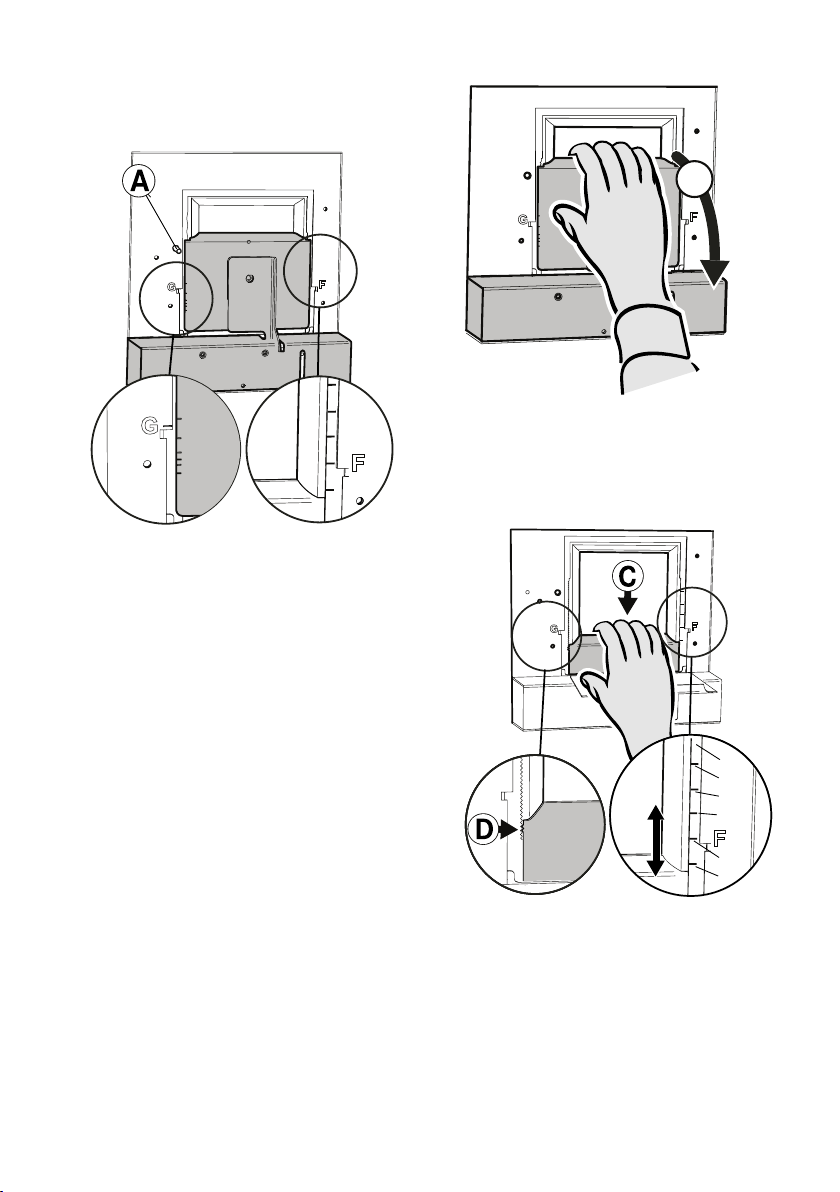 A

G

F

G

F

G

F

C

G

F

D

F