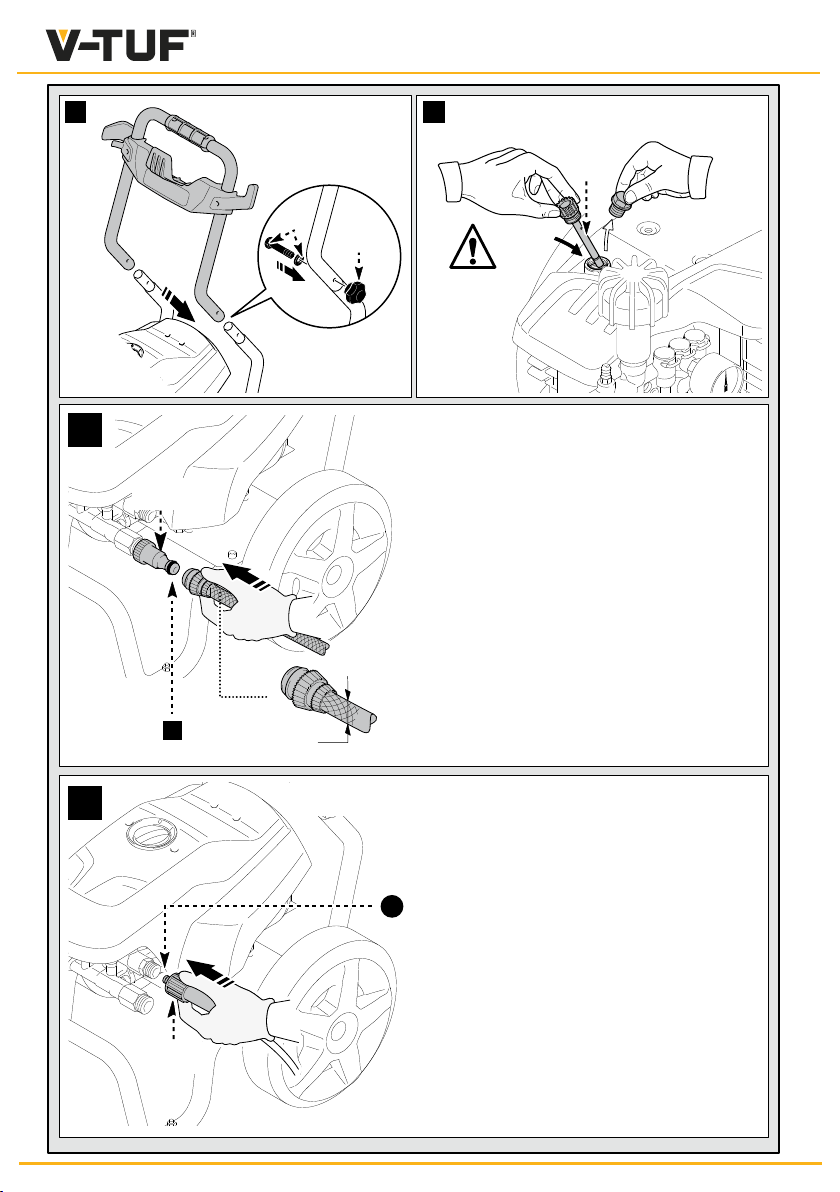 V-TUF®