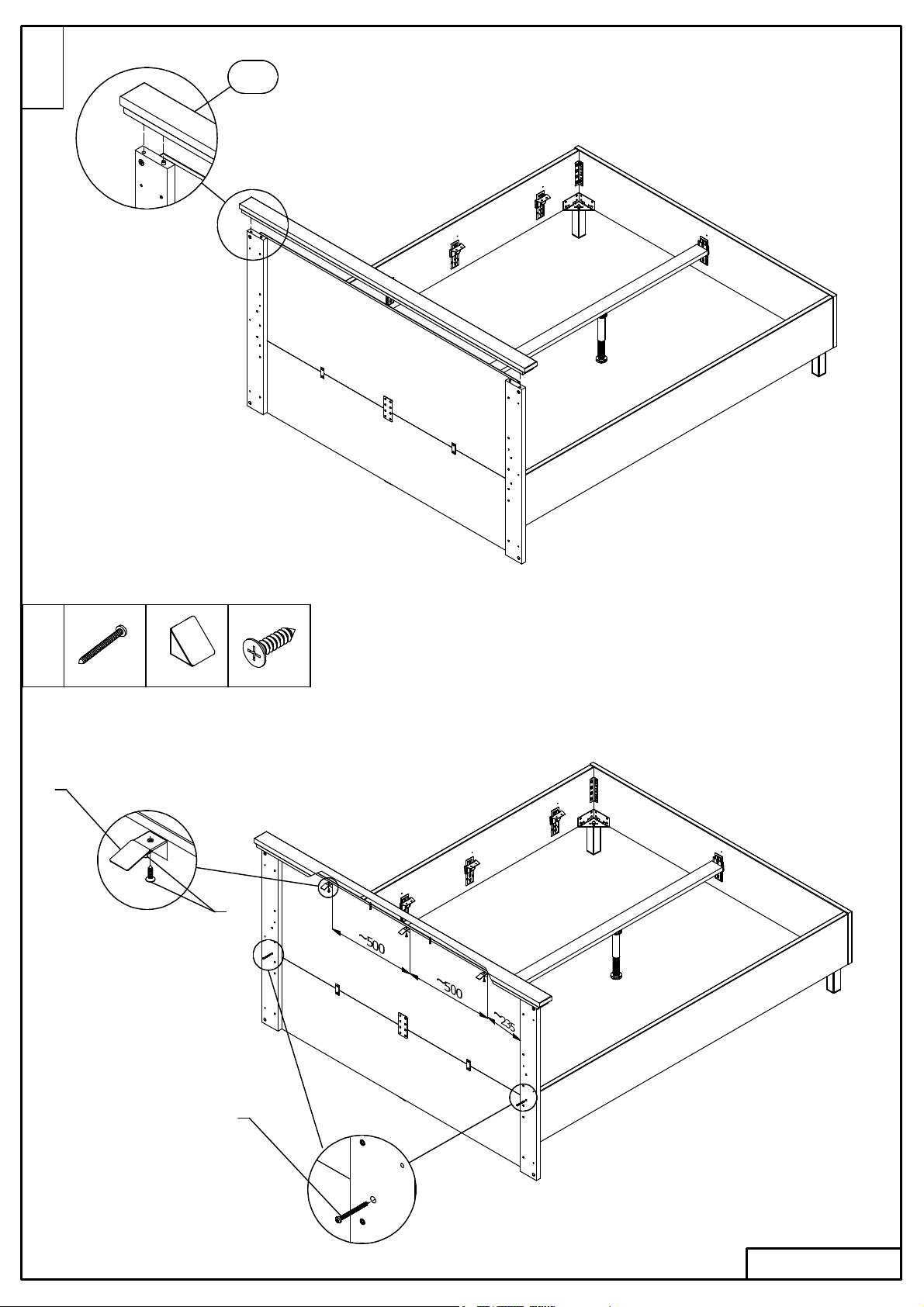 ~500

~500

~235