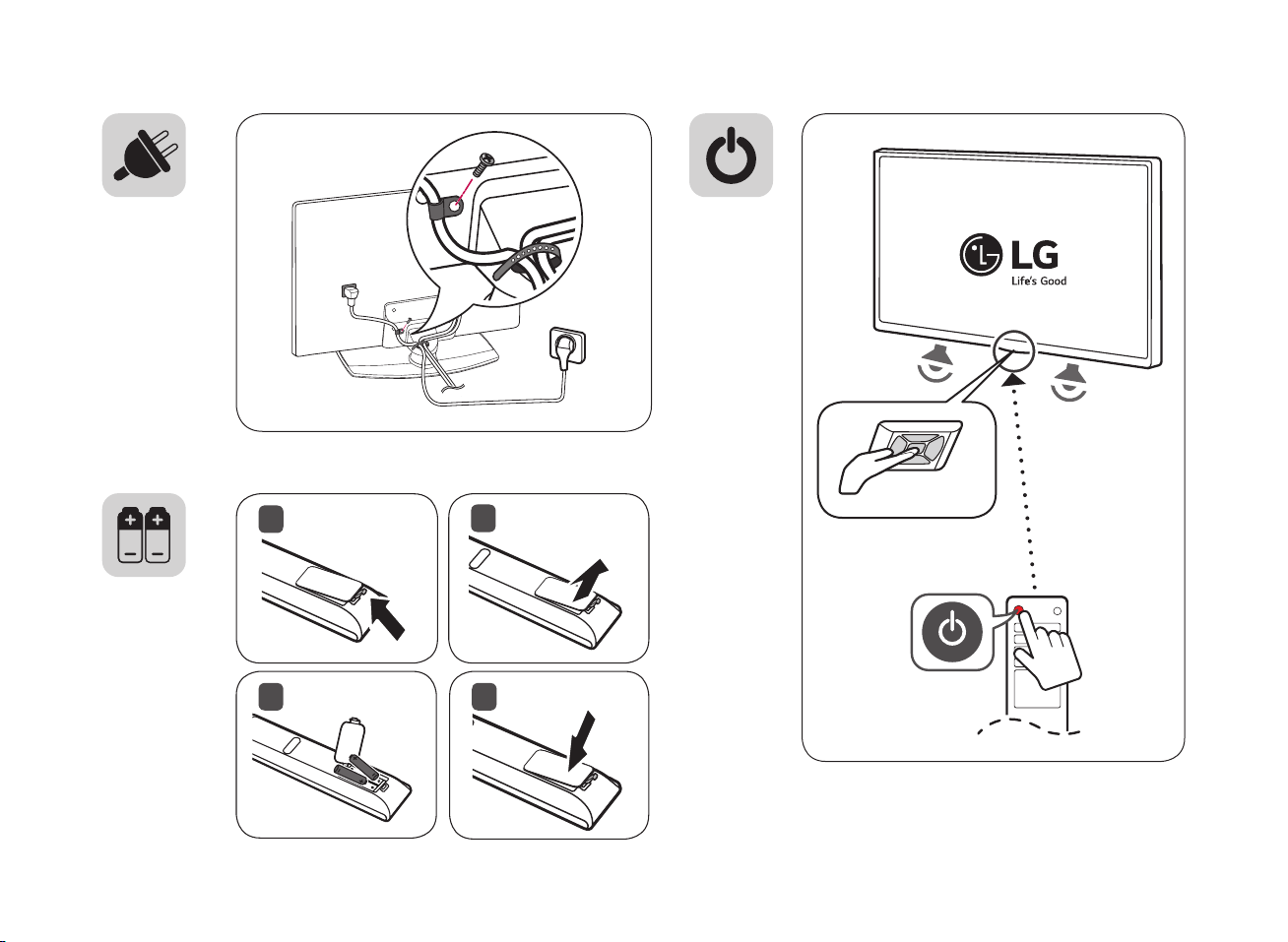 LG
Life's Good