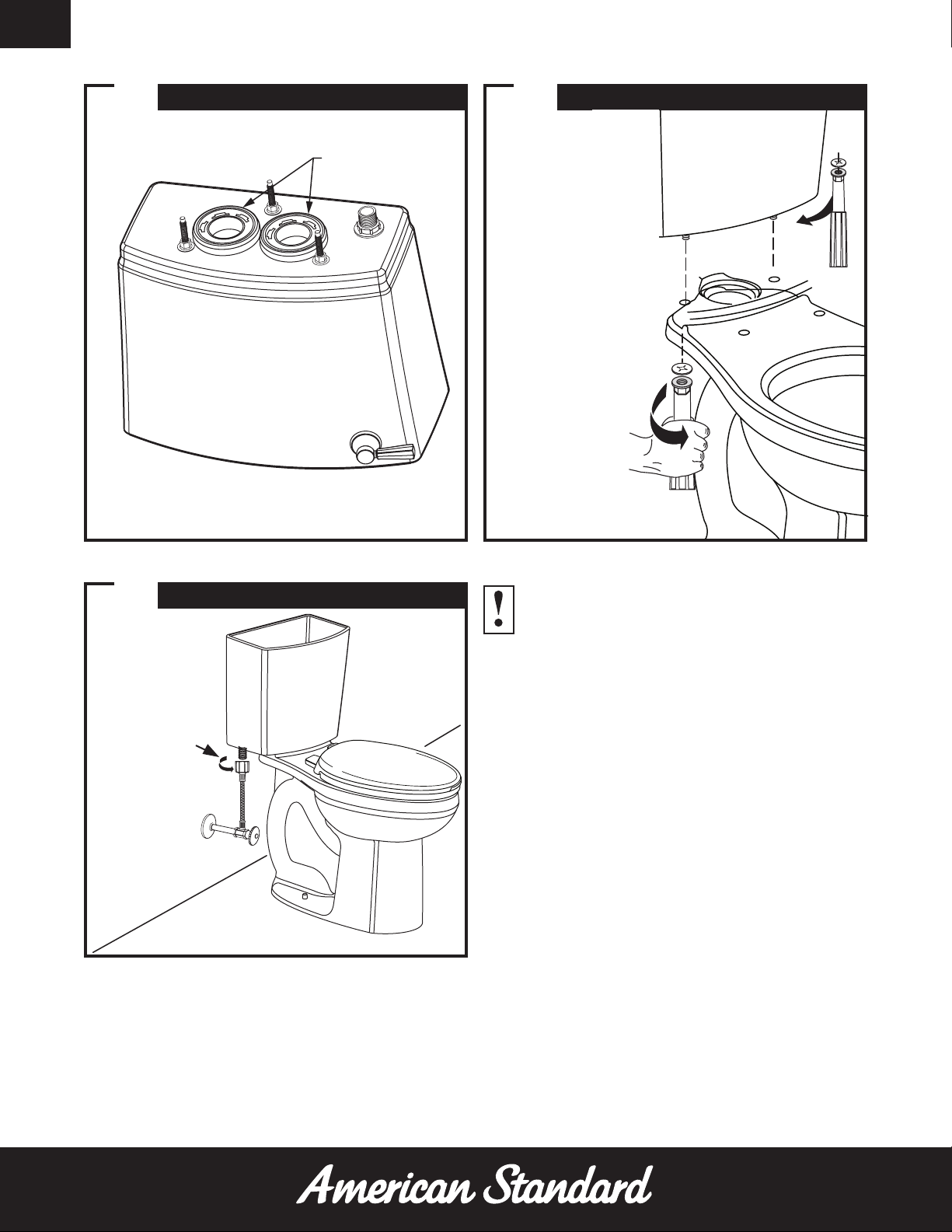 !

American Standard