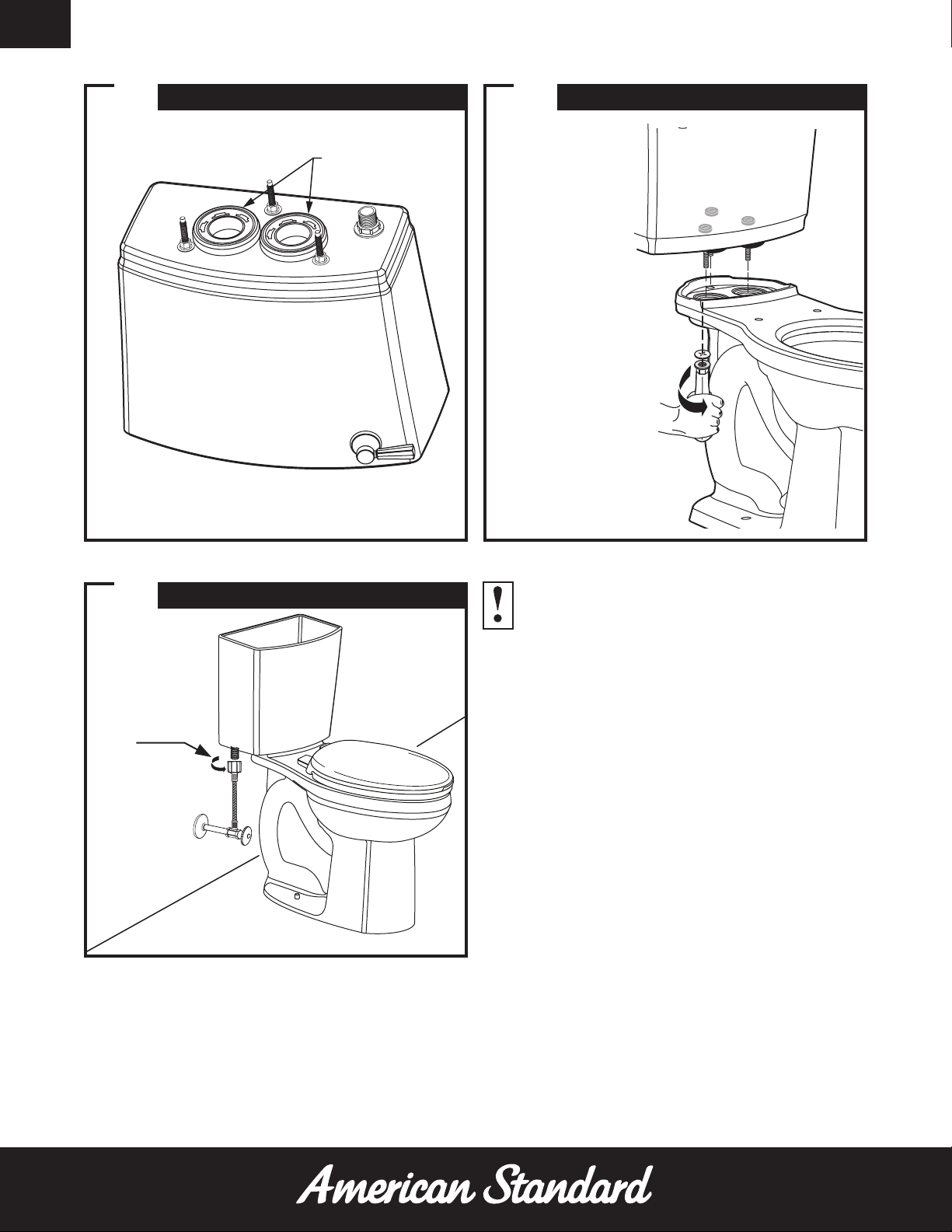 !

American Standard