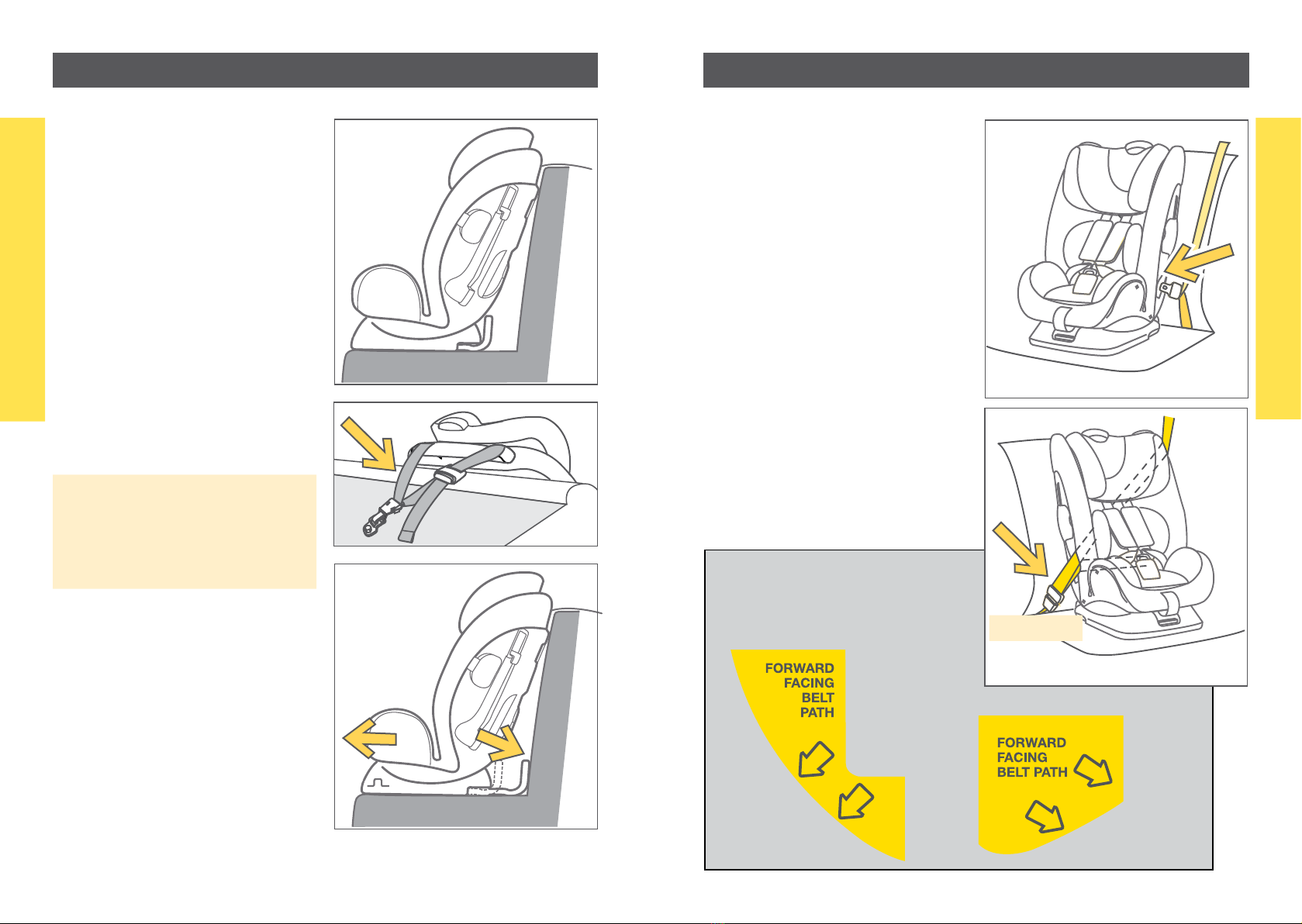 FORWARD FACING BELT PATH

FORWARD FACING BELT PATH