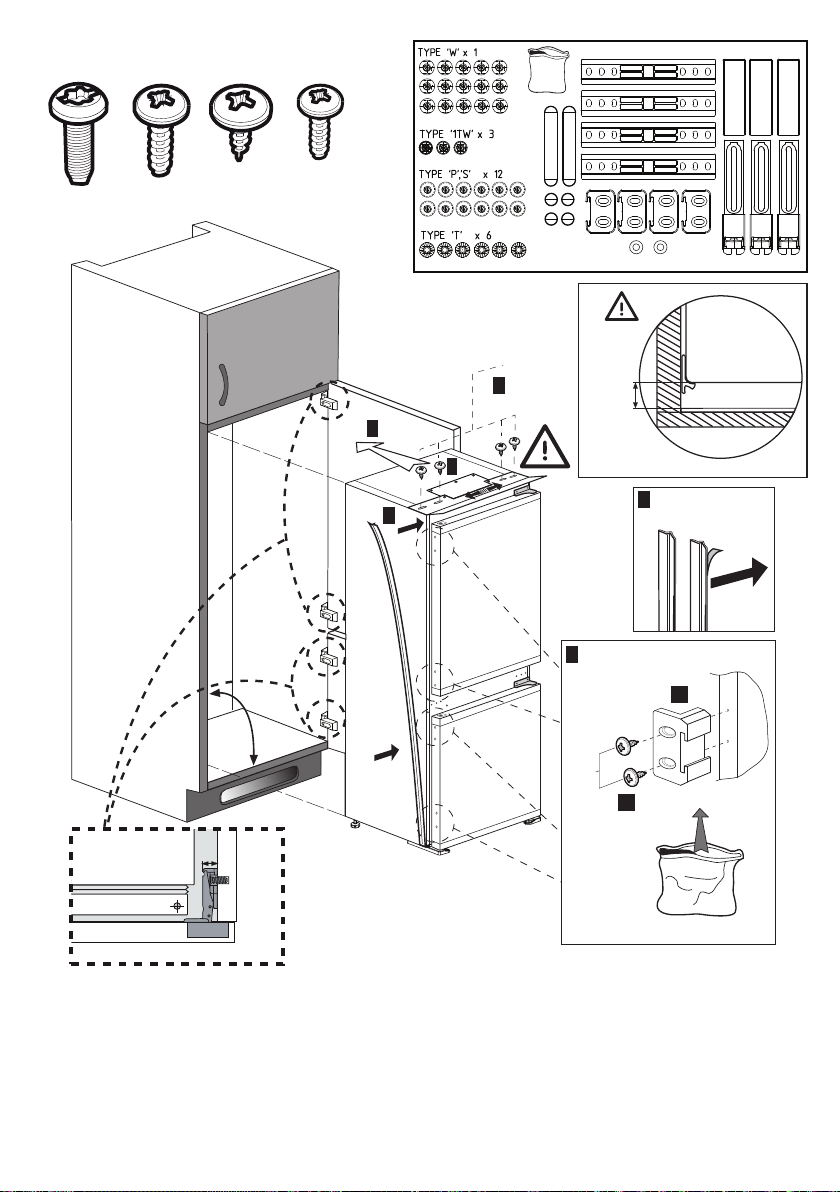 TYPE 'W' x 1

TYPE '1TW' x 3

TYPE 'P','S' x 12

TYPE 'T' x 6