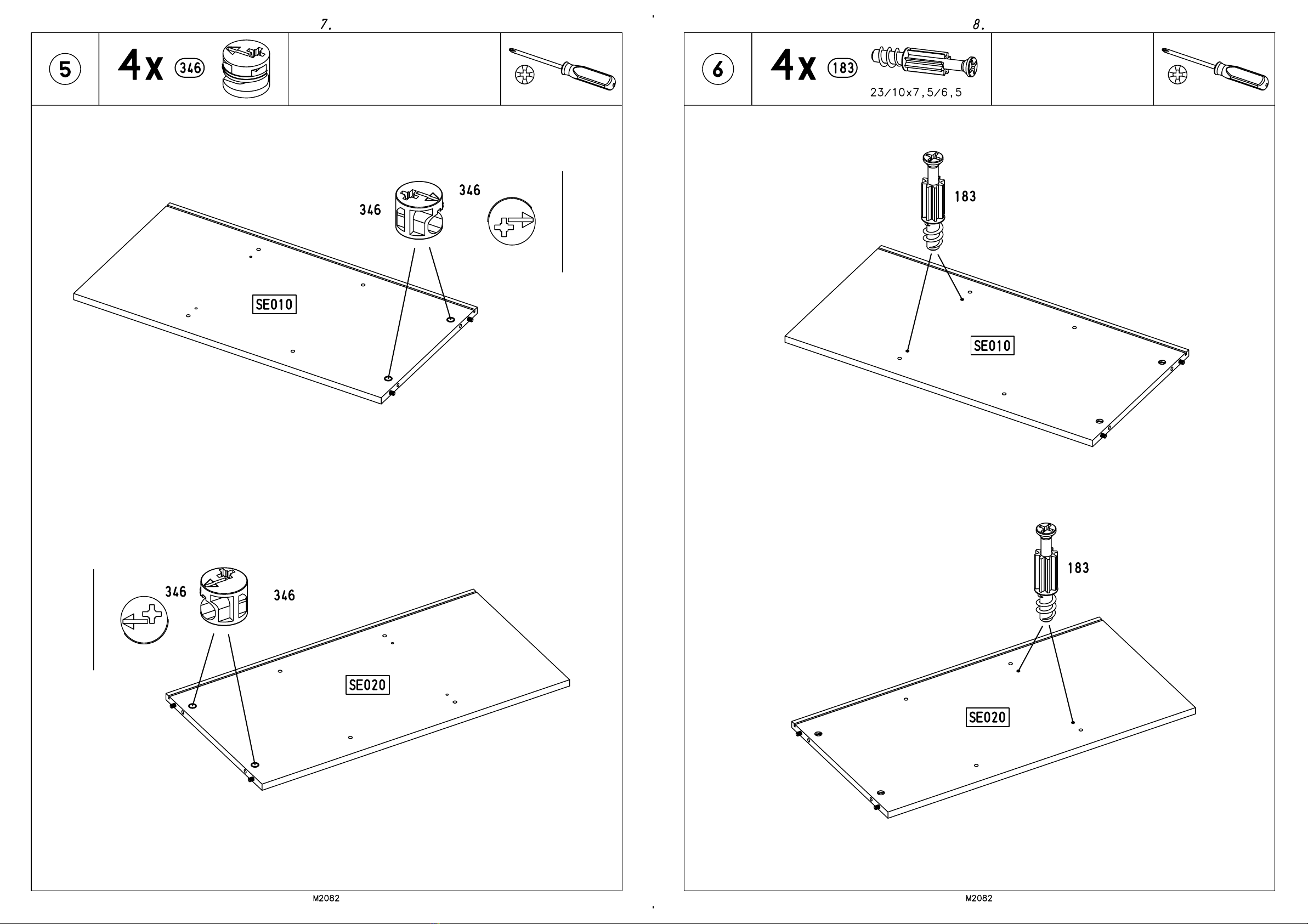 7.

5

4x 346

346

346

SE010

346

346

SE020

M2082

8.

6

4x 183

23/10x7,5/6,5

183

SE010

183

SE020

M2082