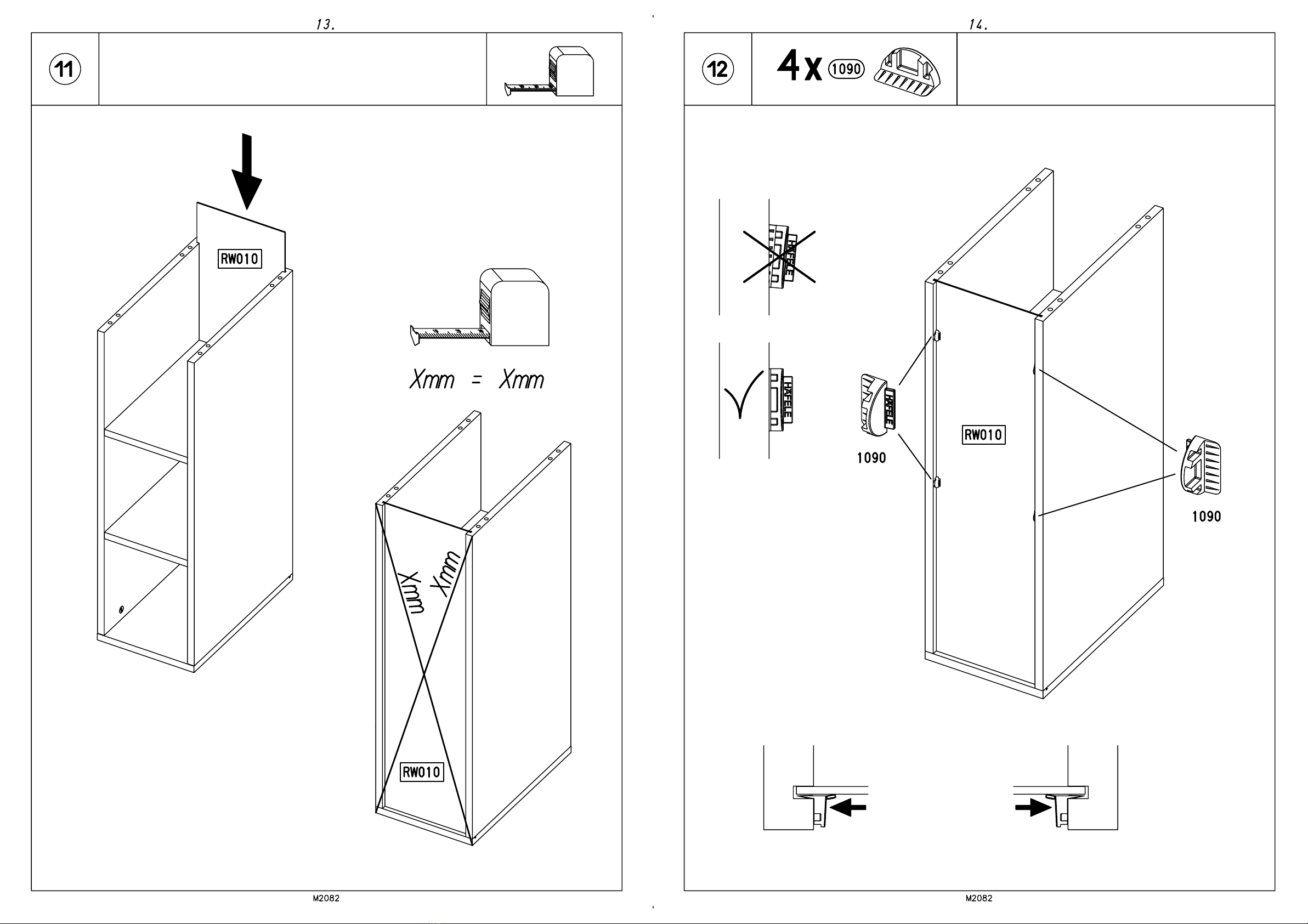 13.

11

RW010

Xmm = Xmm

Xmm

Xmm

RW010

M2082

14.

12

4x 1090

HÄFELE

HÄFELE

HÄFELE

1090

RW010

1090

M2082