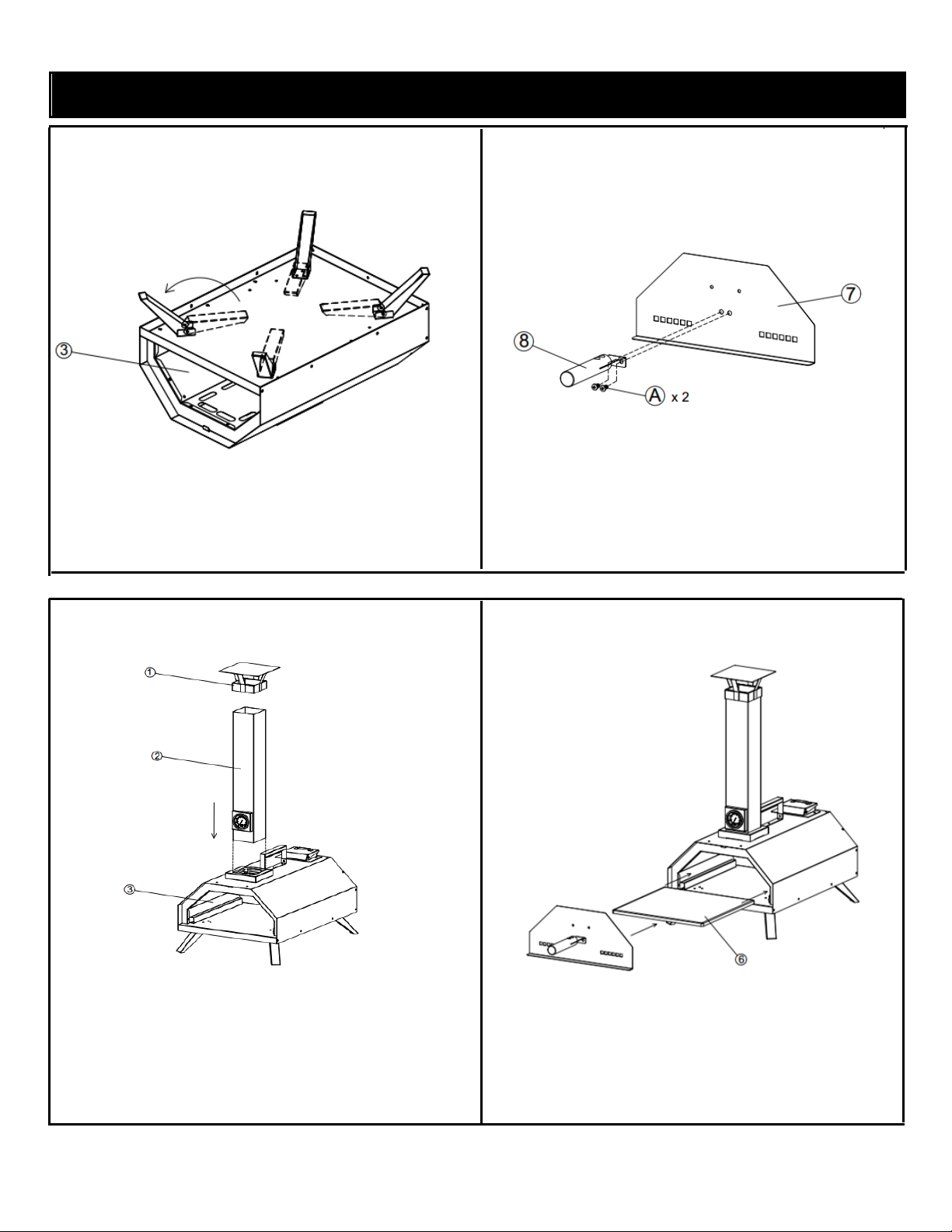 ③

⑦

⑧

Ⓐ x 2

①

②

③

⑥