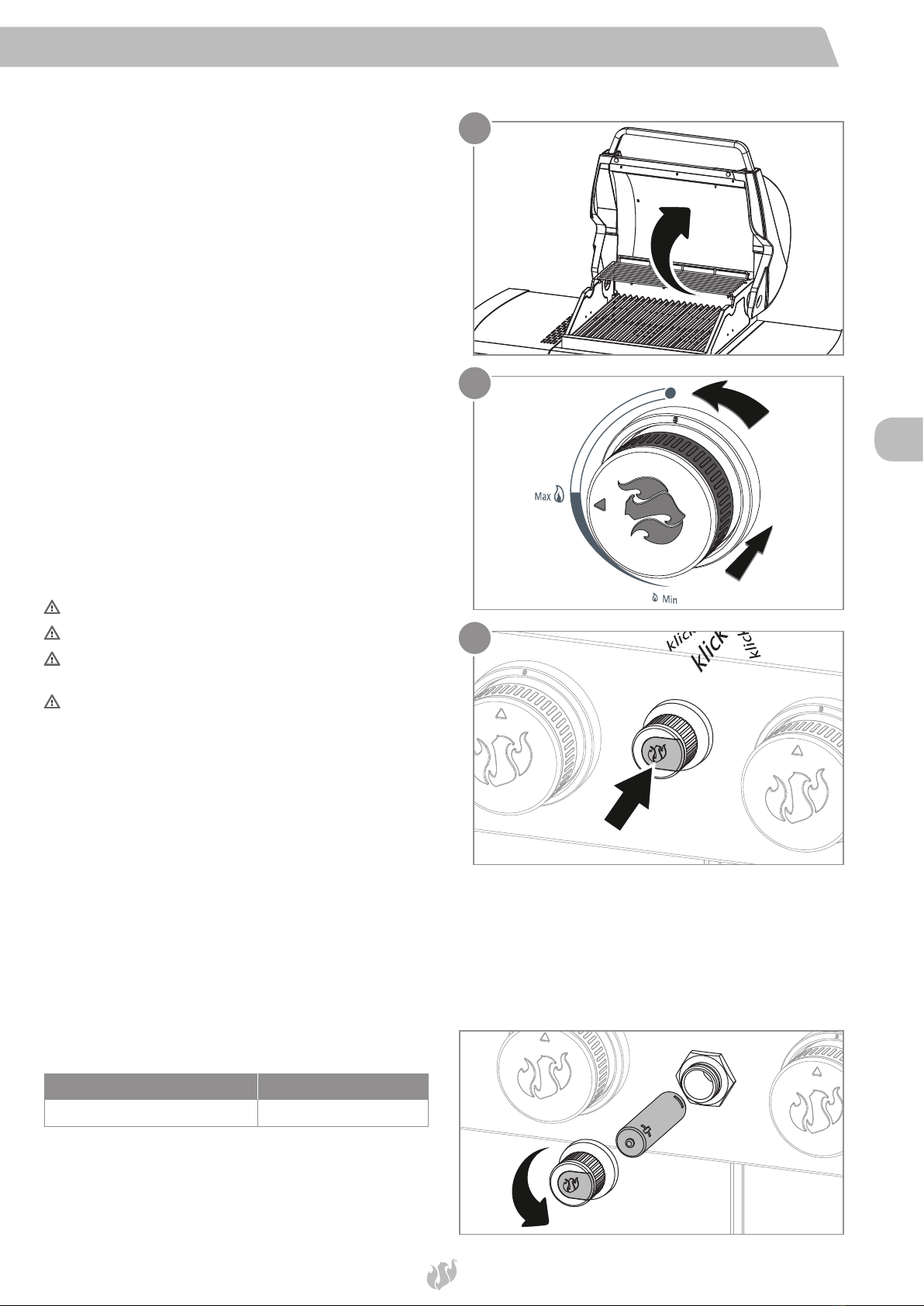 Max

Min

klick
klick
klick