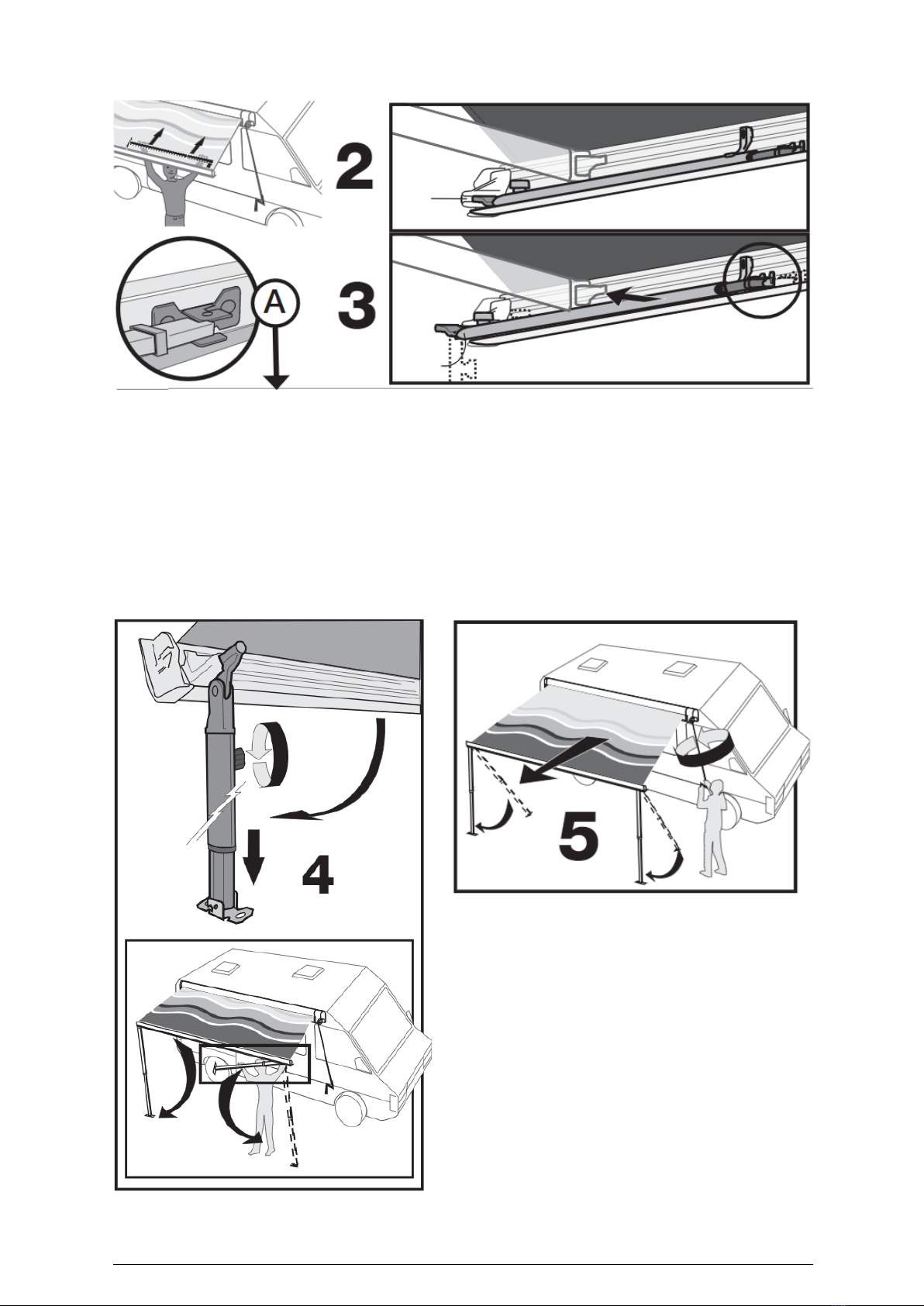 2

A

3

4

5