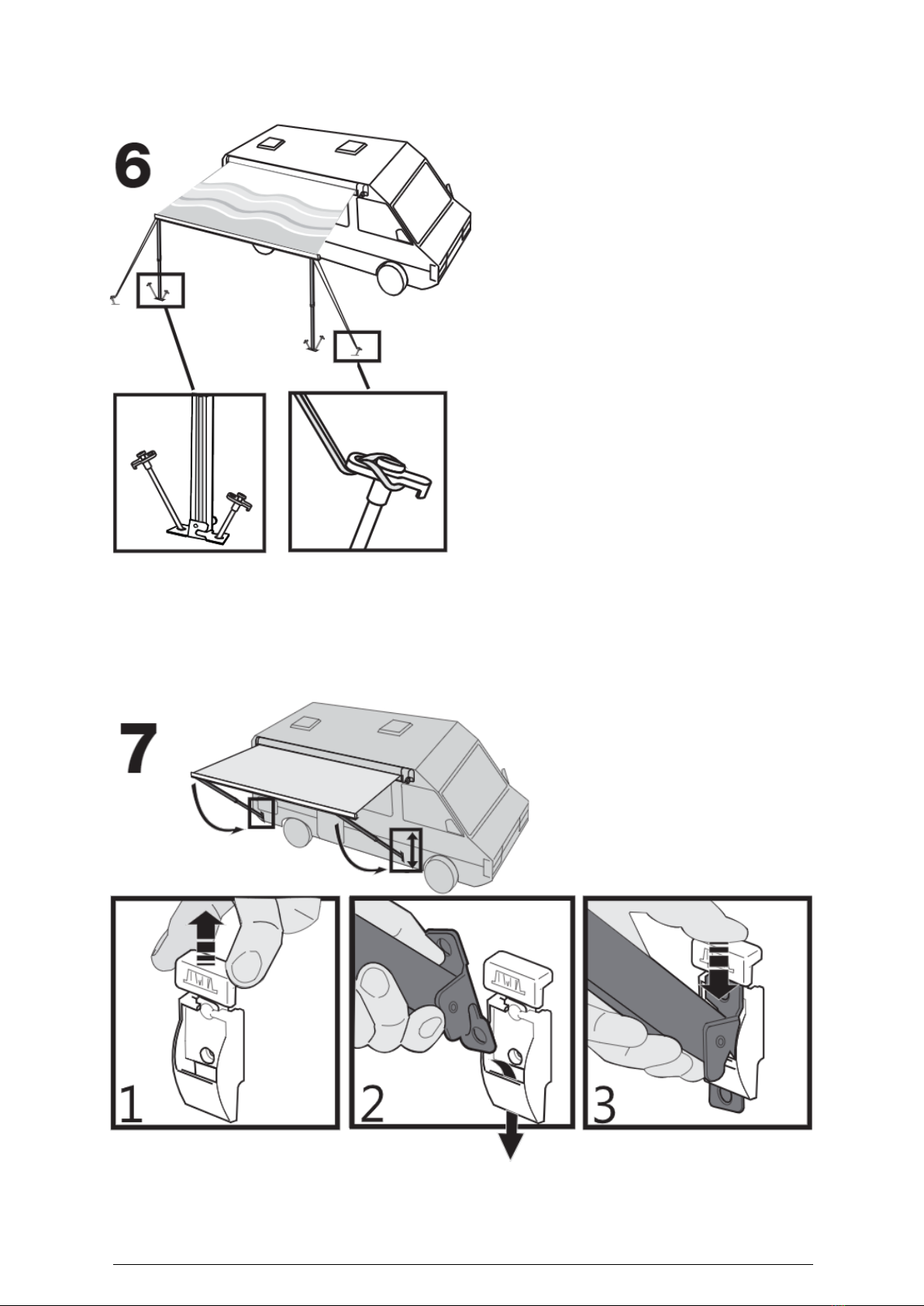 6

7

1

2

3