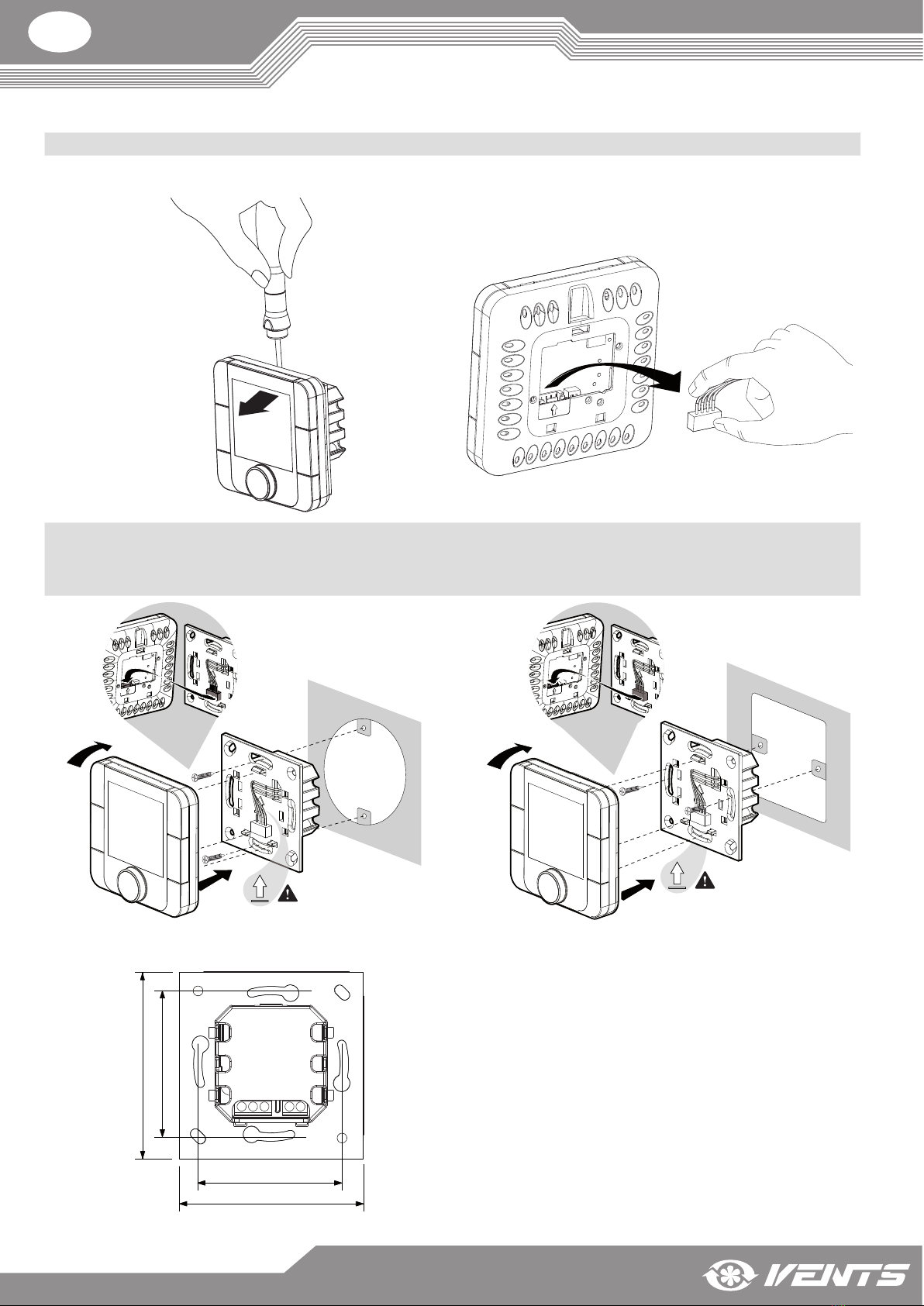 VENTS