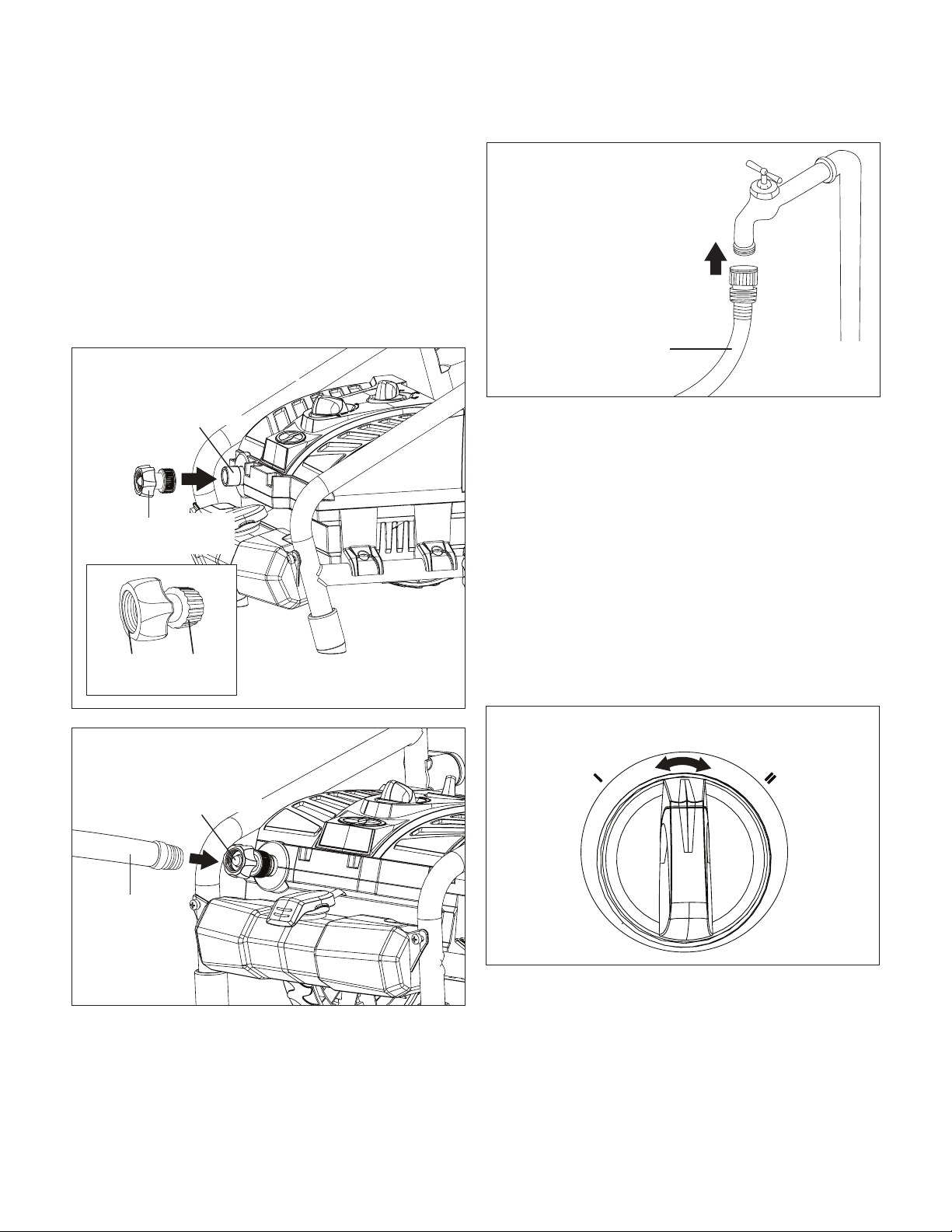 I

II