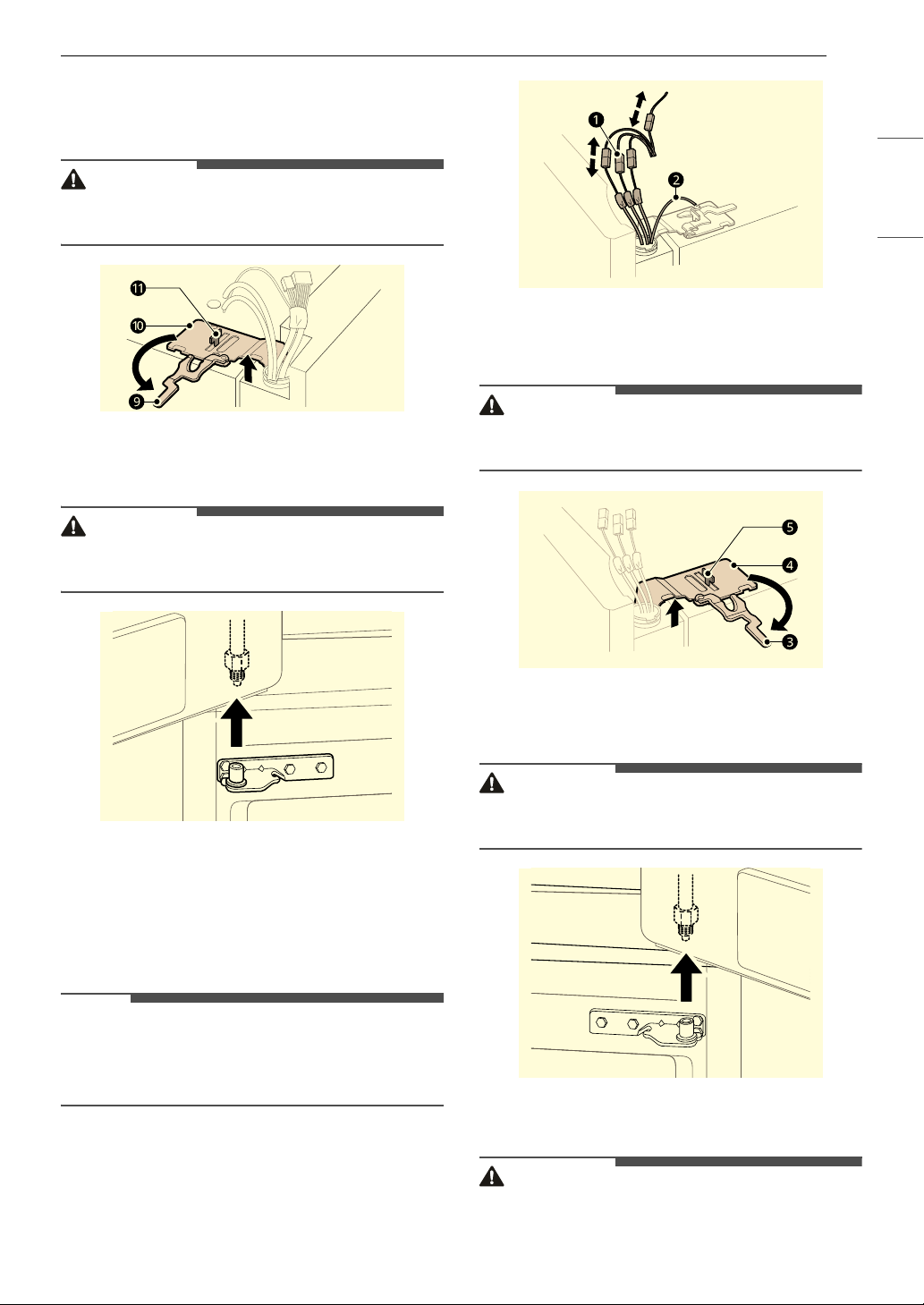 11

10

9

1

2

5

4

3