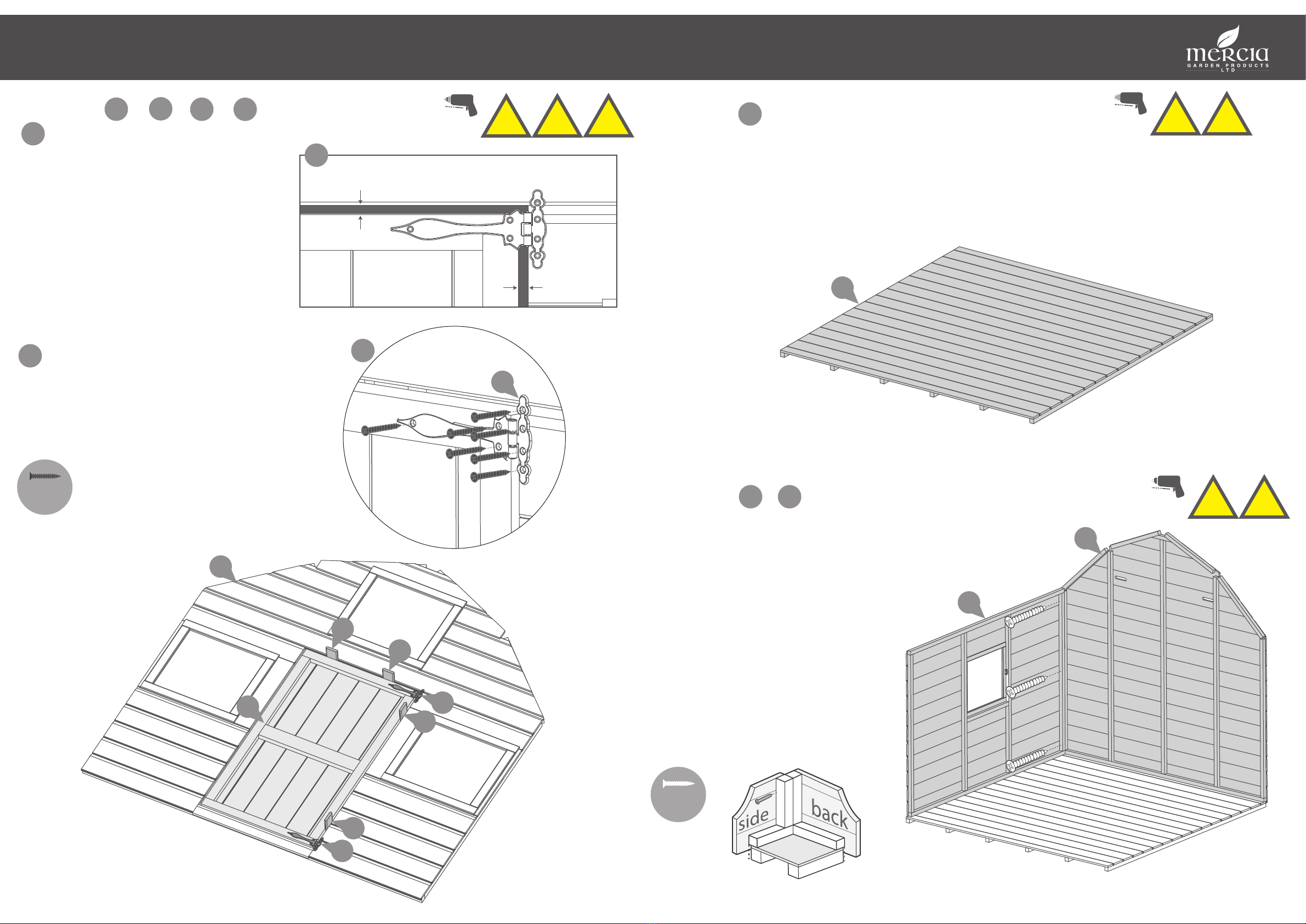 mercia
GARDEN PRODUCTS
LTD

side

back