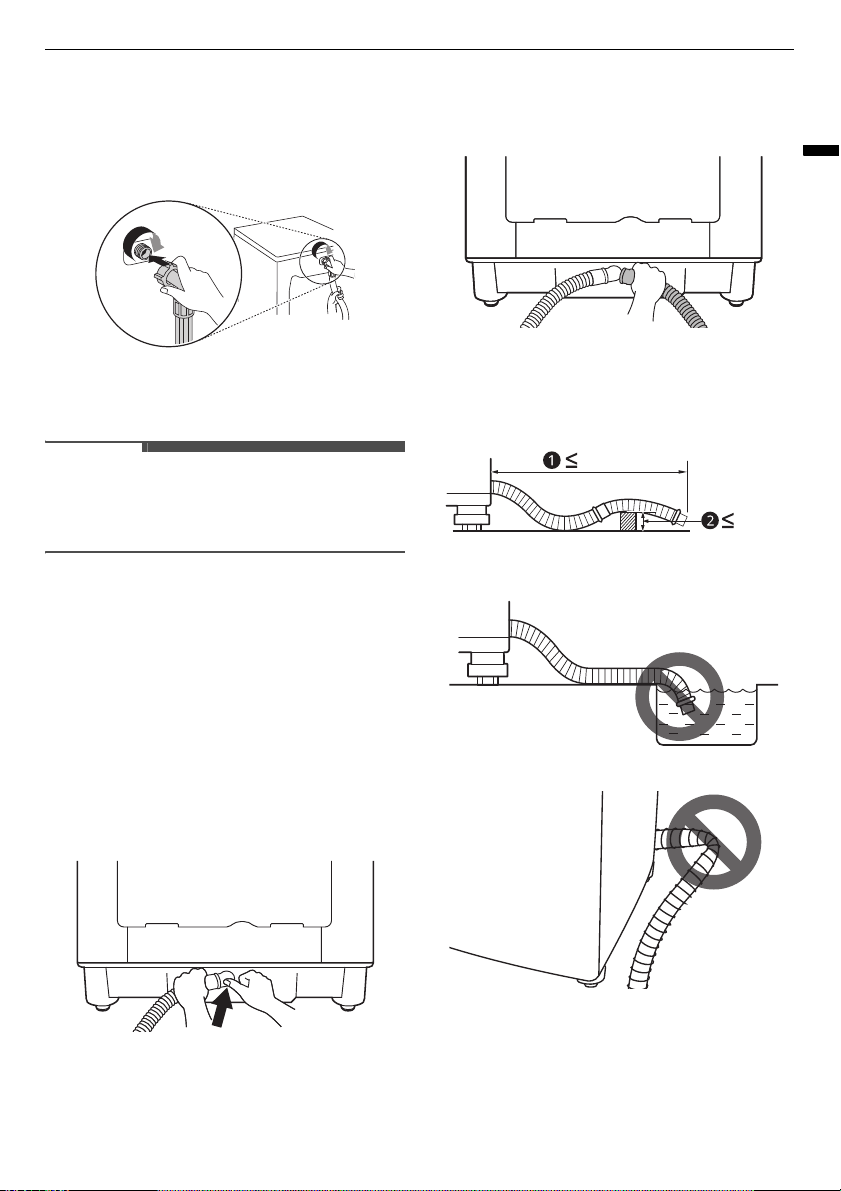 ❶ ≤

❷ ≤