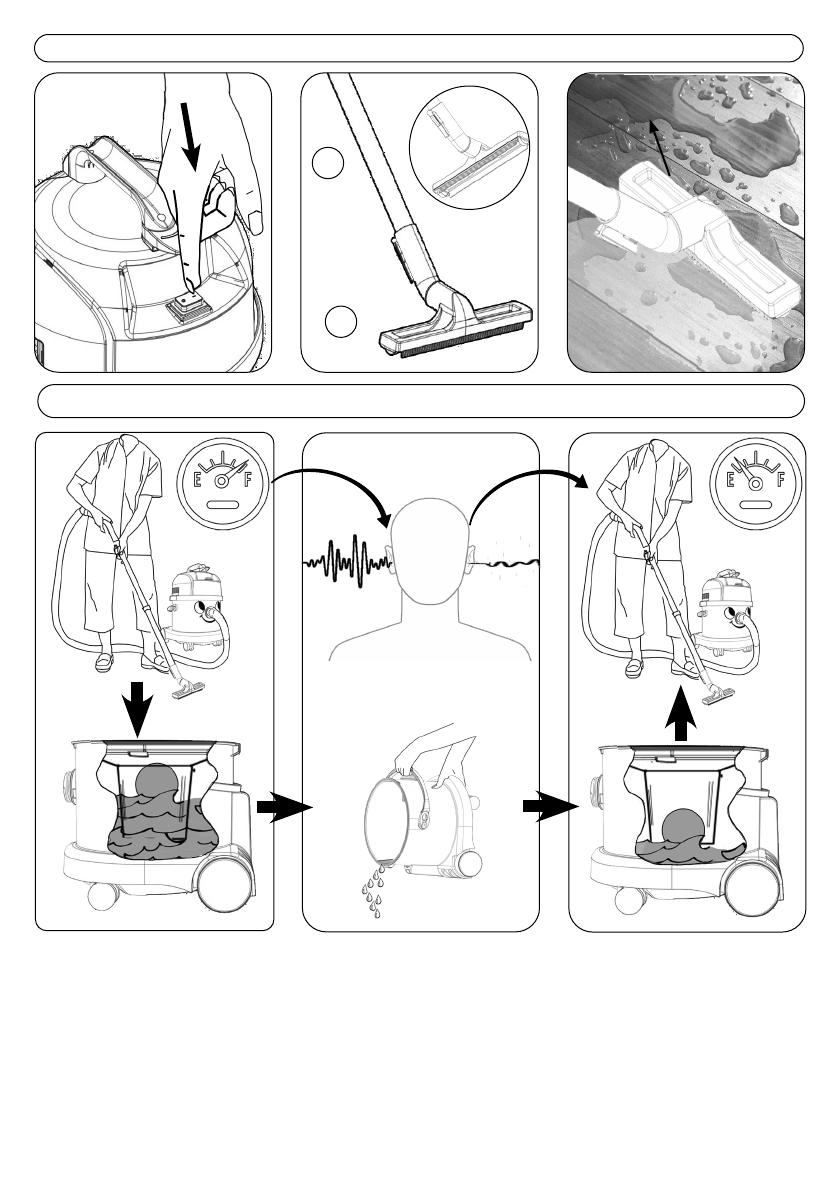 E F

E F