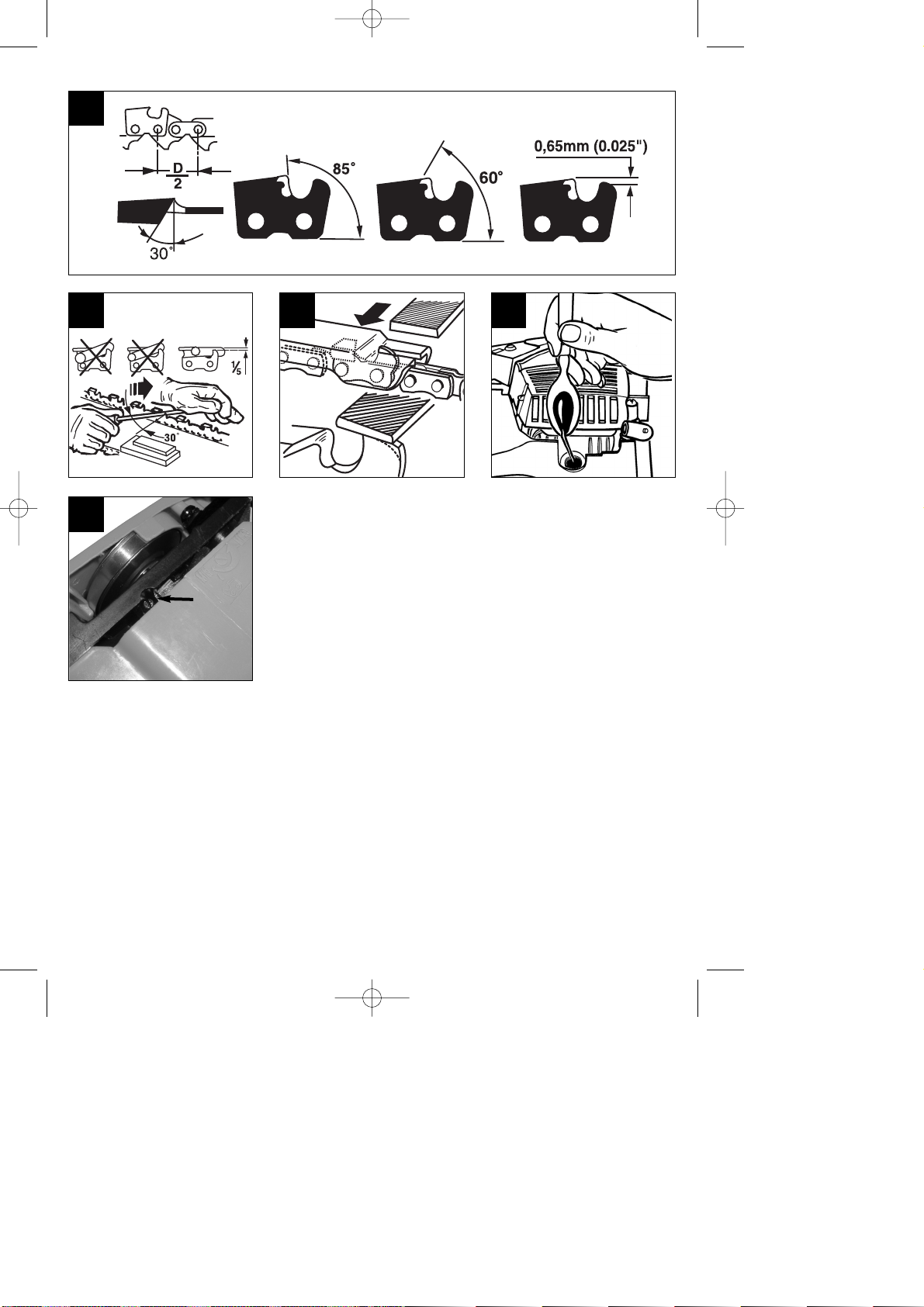 $\frac{D}{2}$

30°

85°

60°

0,65mm (0.025")

$\frac{1}{5}$

30°