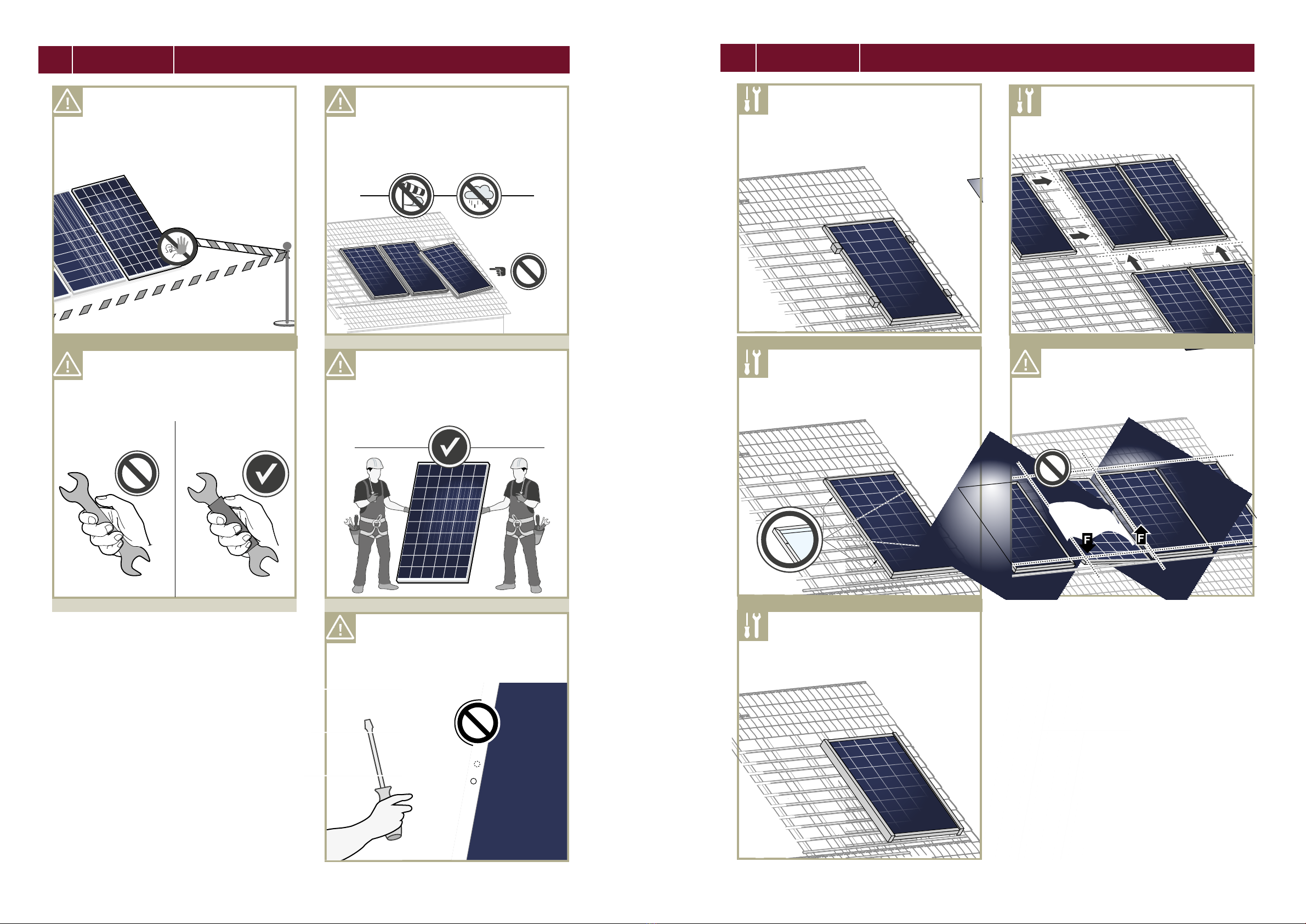 F

F