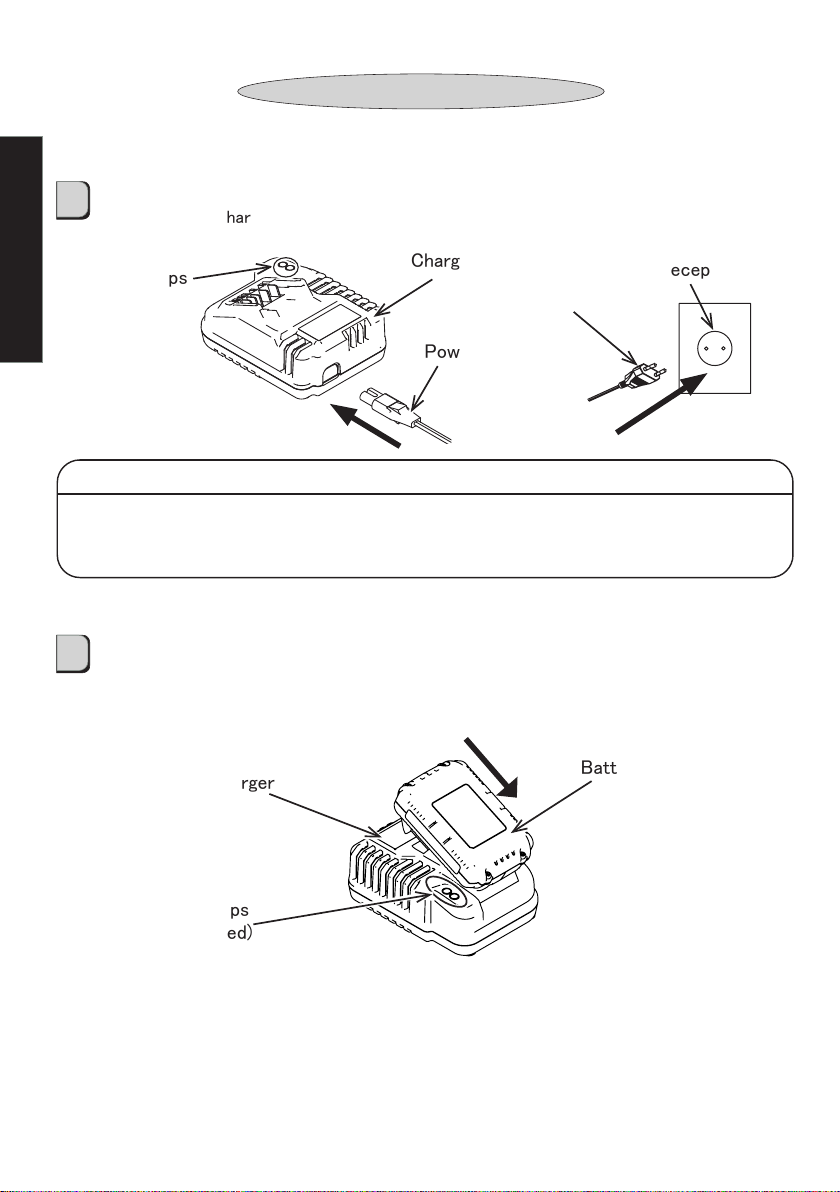 har

ps

Charg

ecep

Pow

rger

Batt

ps
ed)