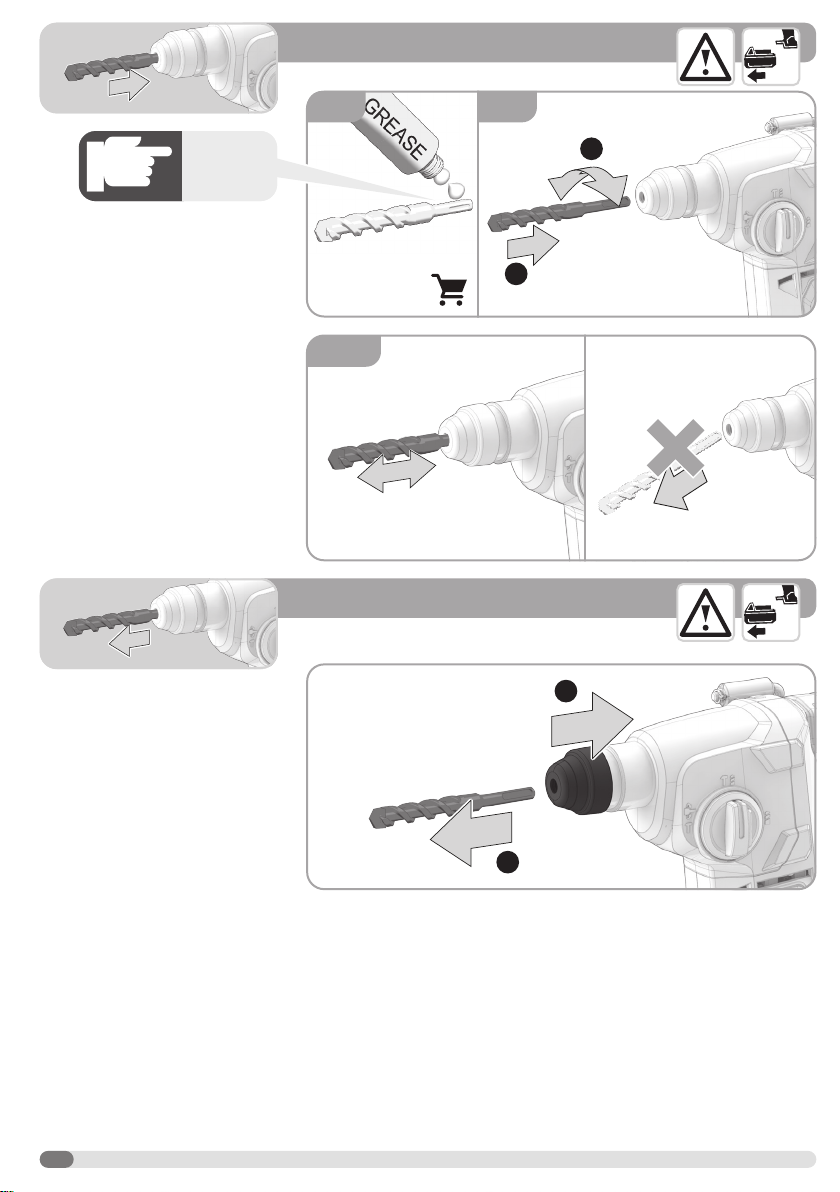 GREASE