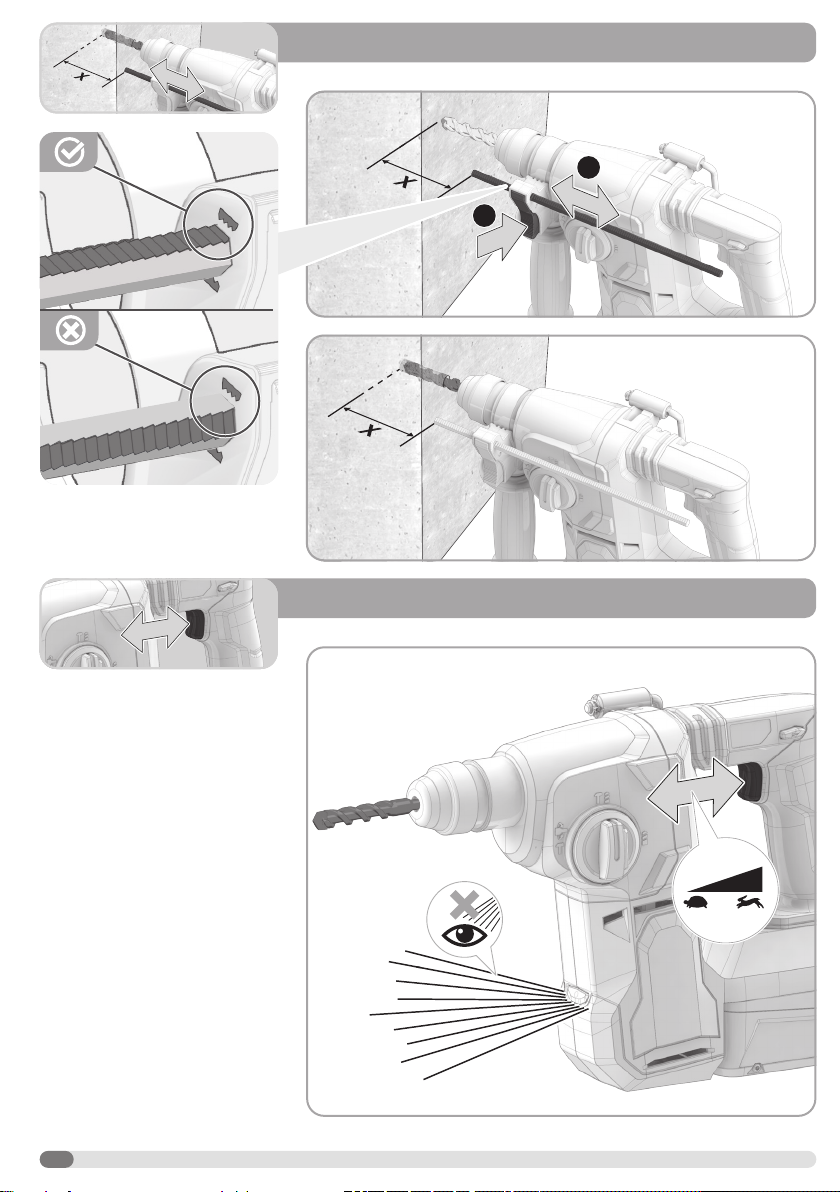 x

x

x