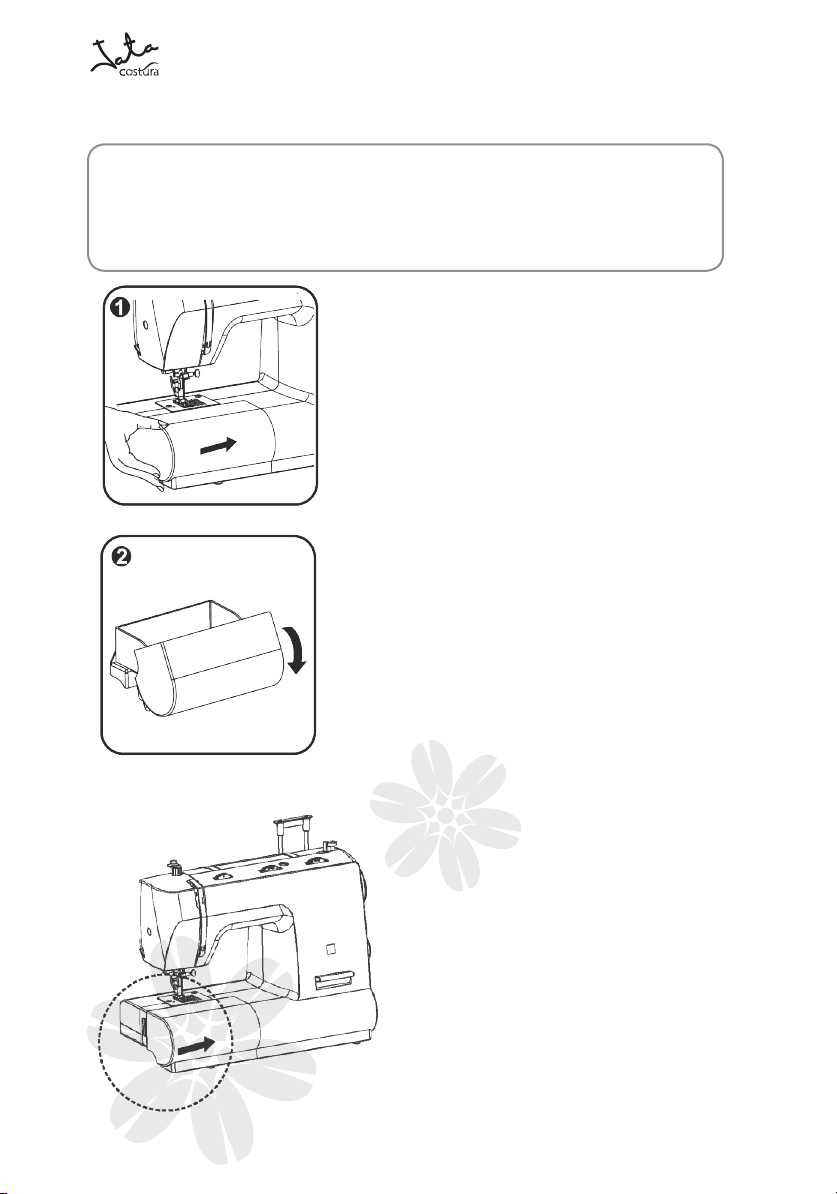 Jata costura

1

2