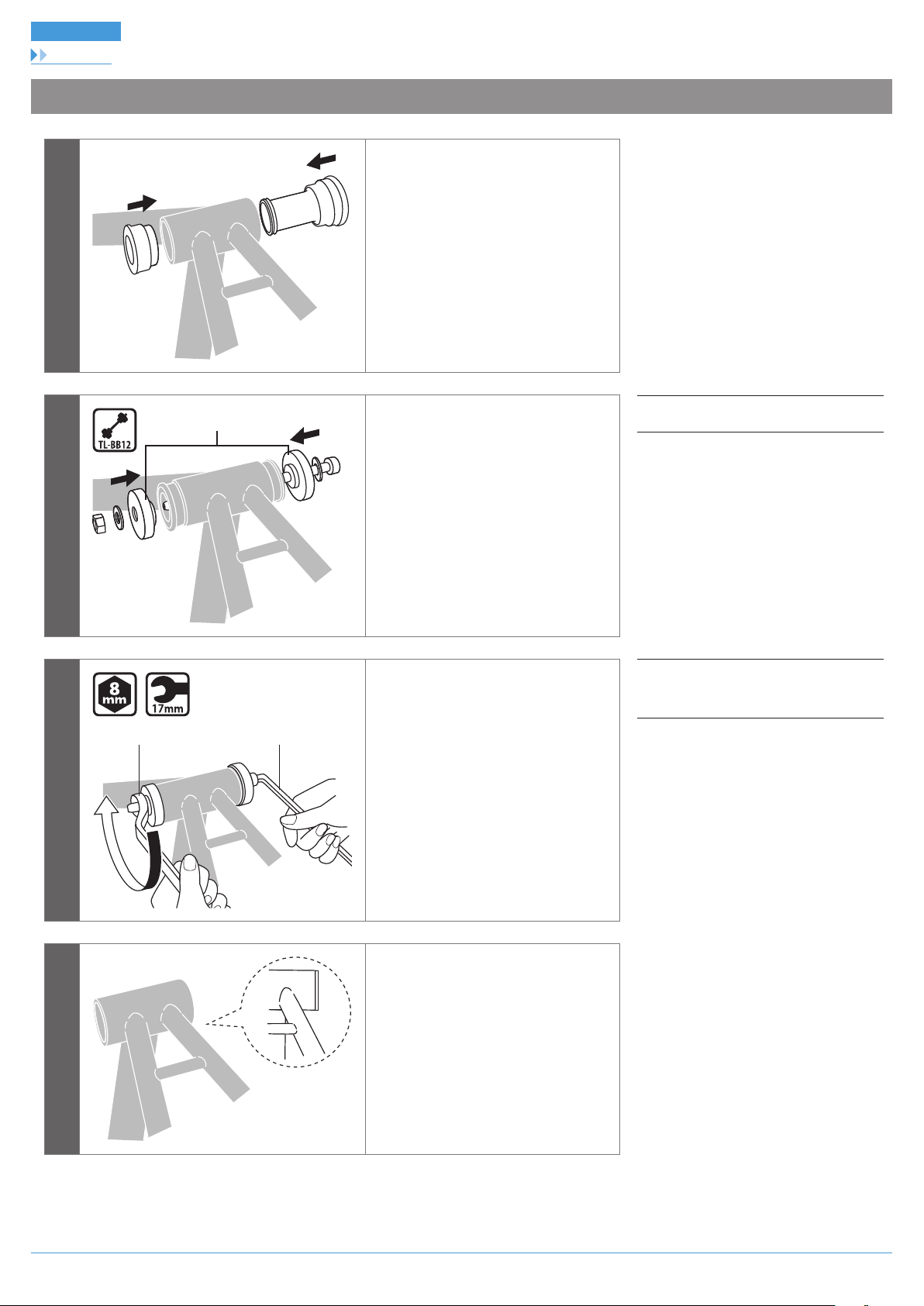 TL-BB12

8
mm

17mm