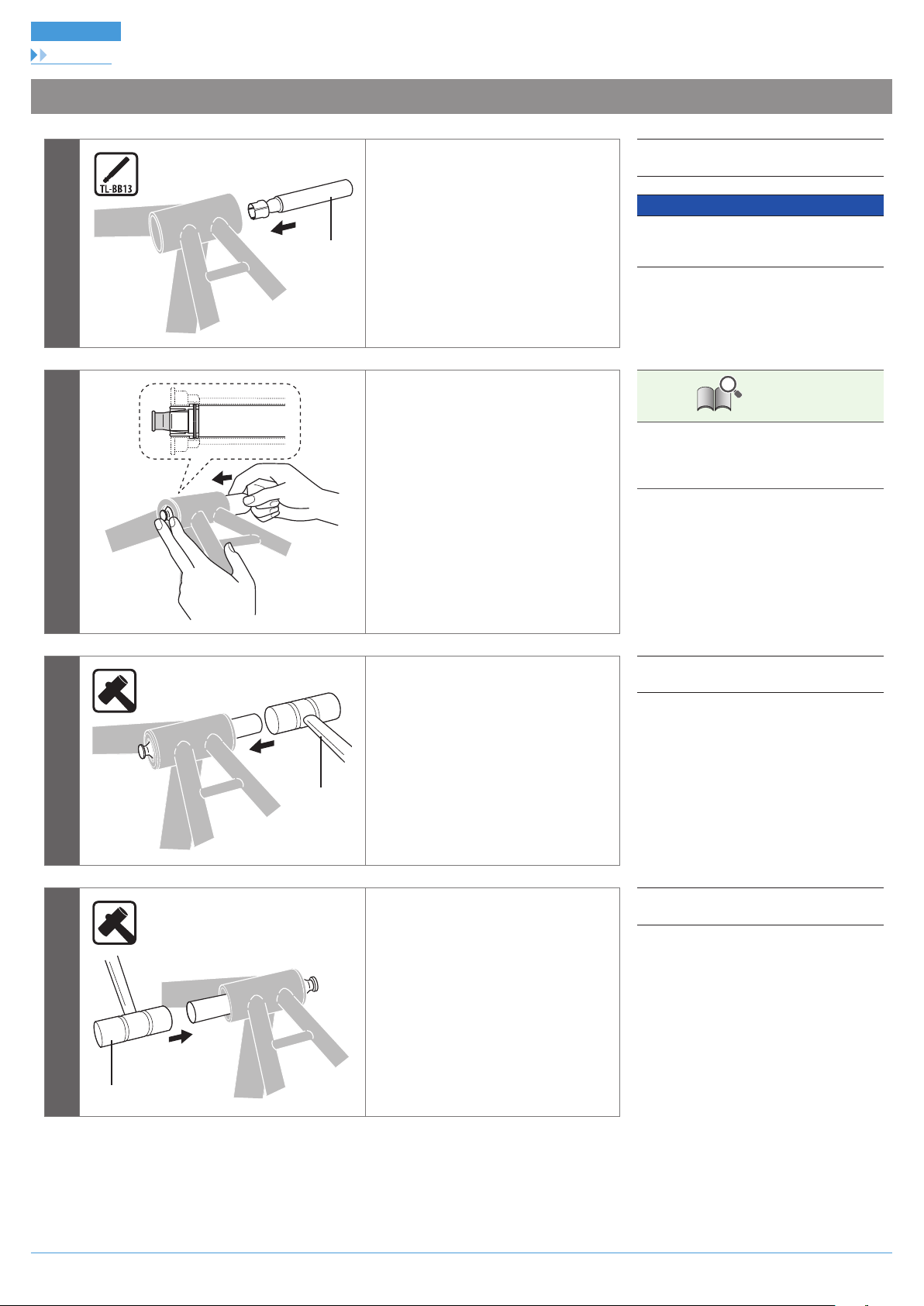 TL-BB13