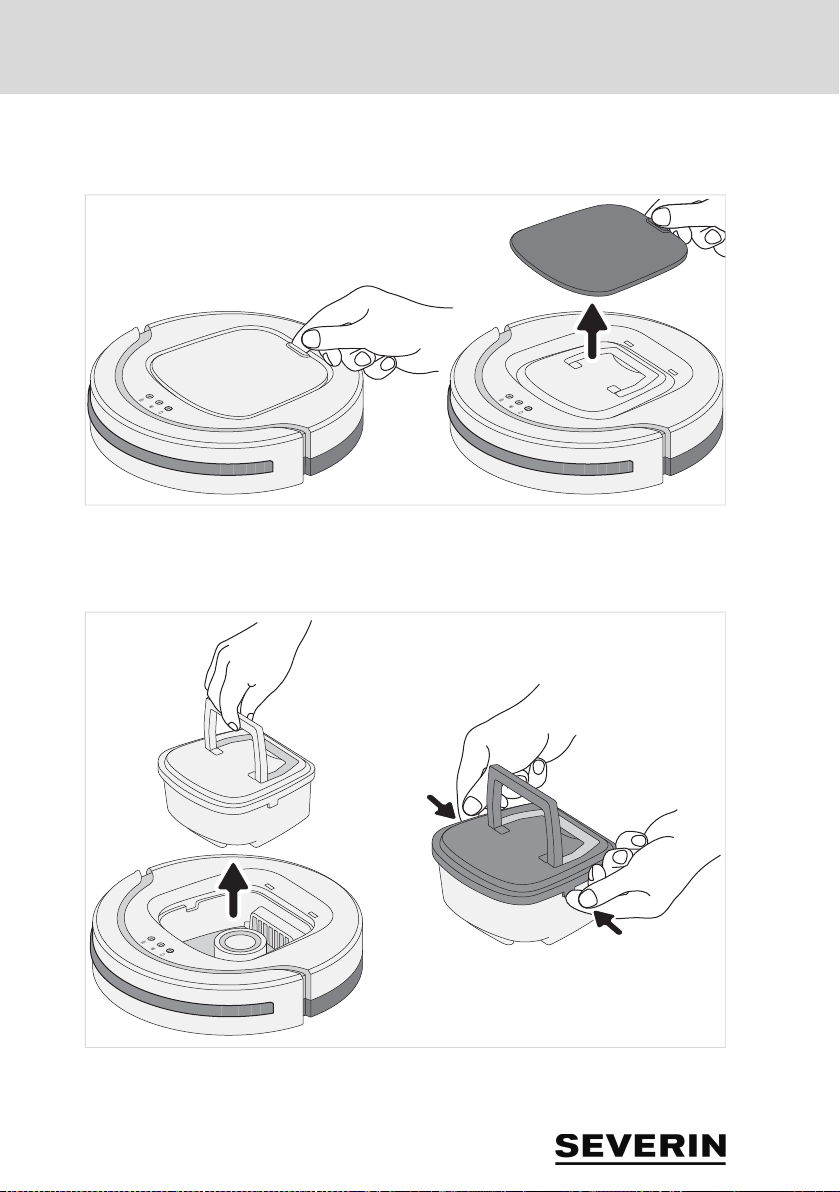 SEVERIN