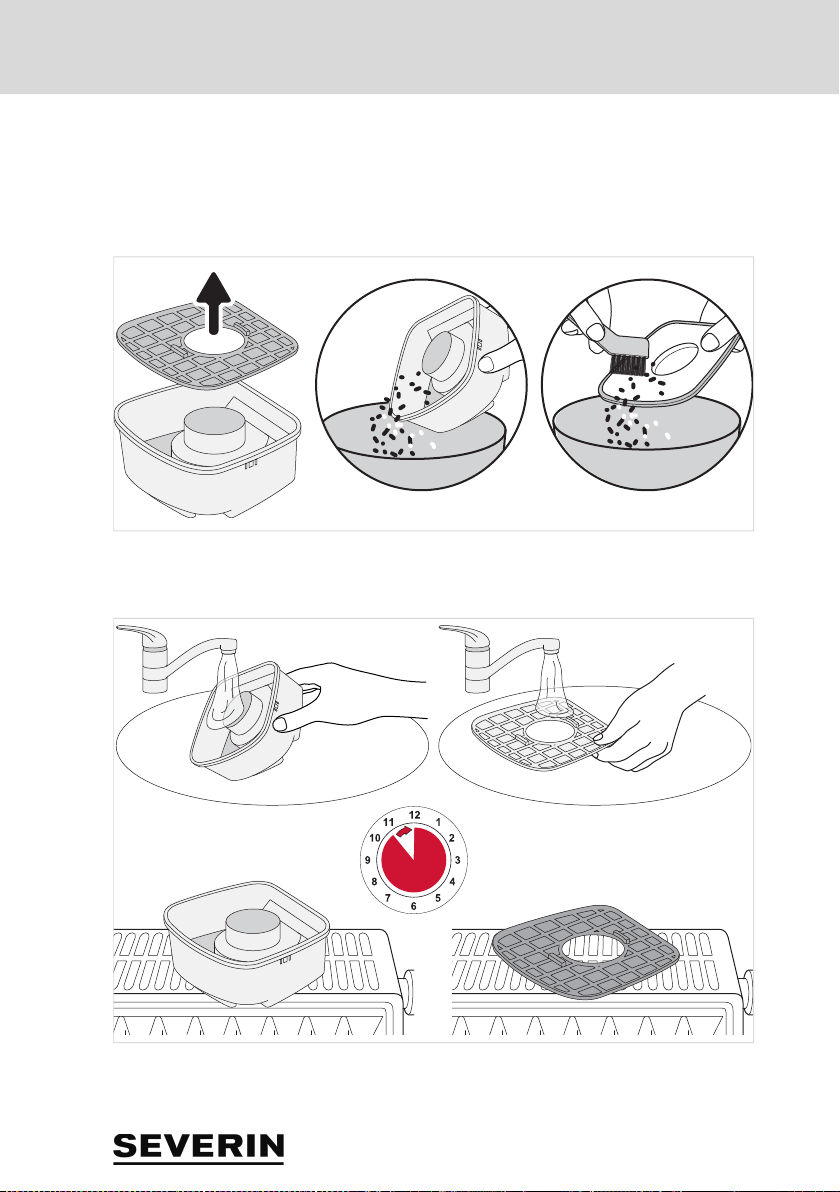 12
1
2
3
4
5
6
7
8
9
10
11

SEVERIN