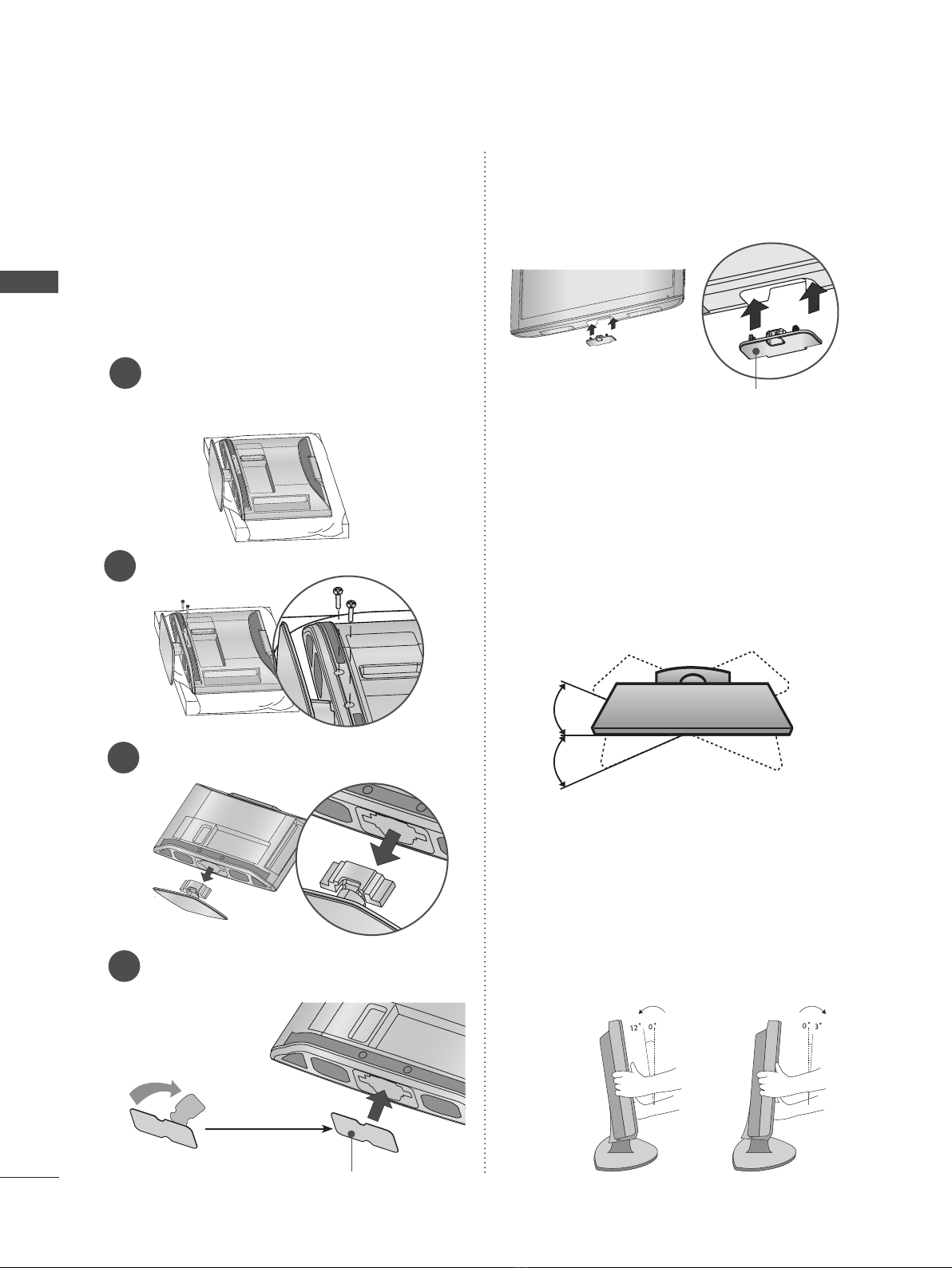 12°
0°
0°
3°