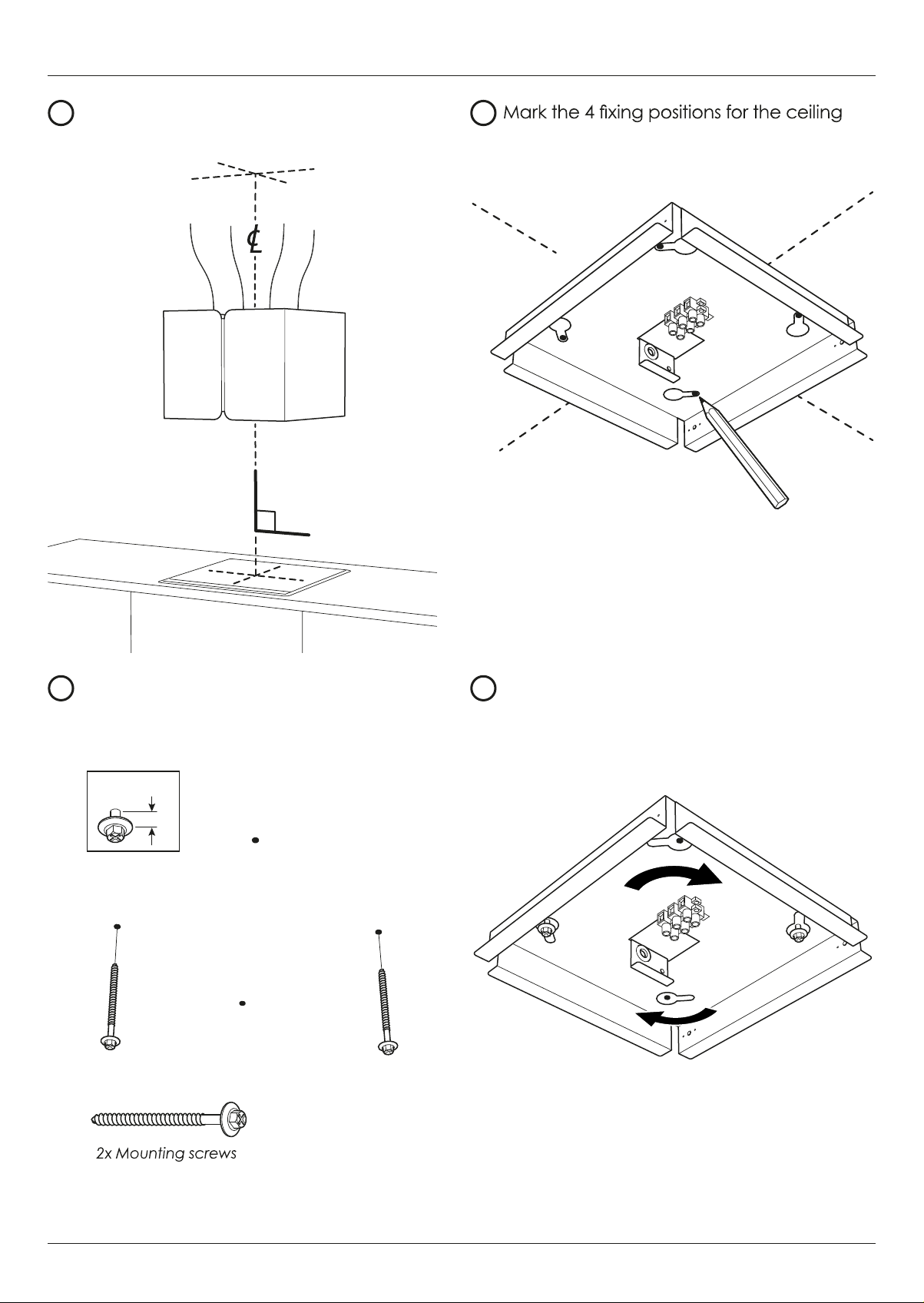 Mark the 4 fixing positions for the ceiling

℄

2x Mounting screws