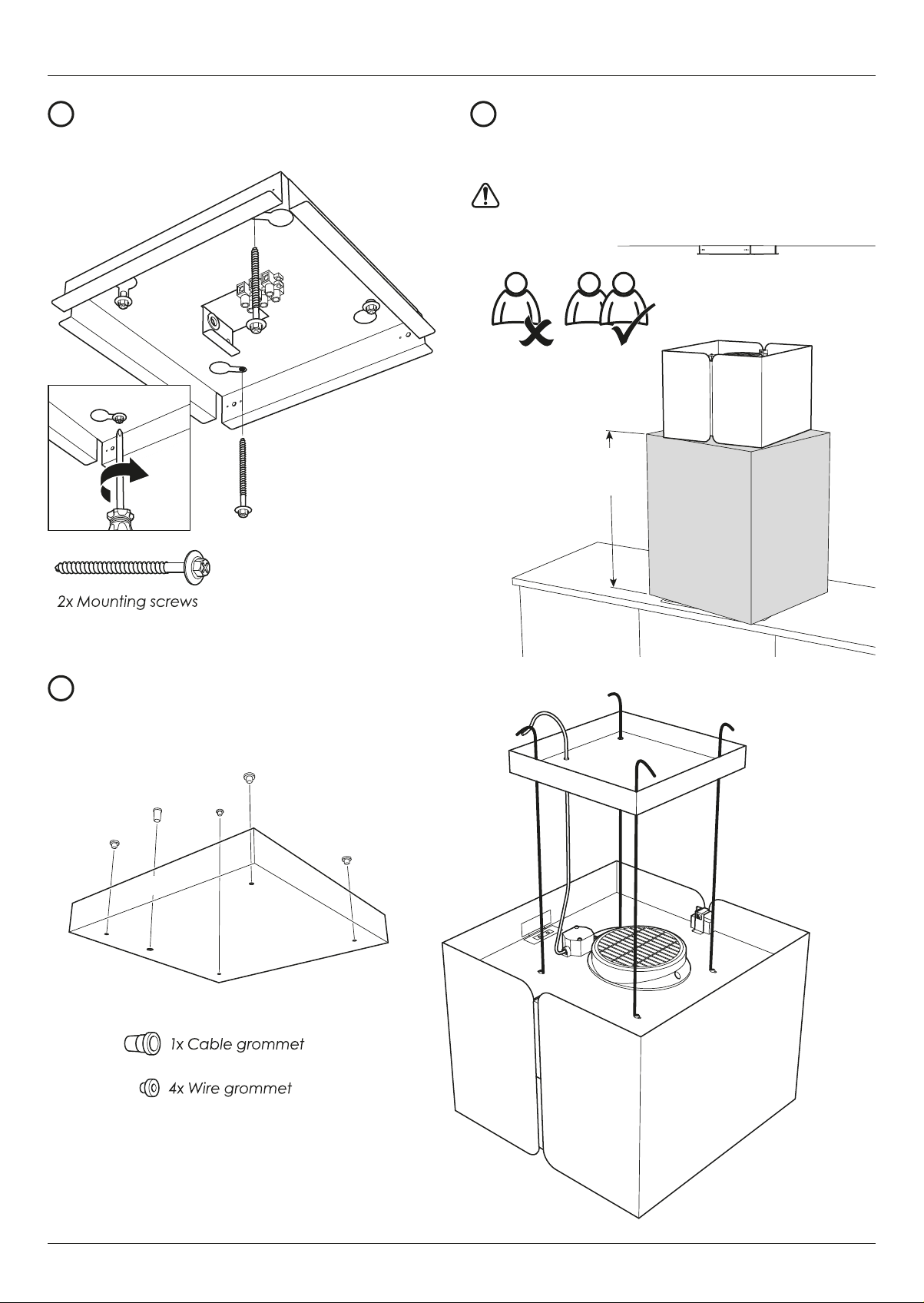 2x Mounting screws

1x Cable grommet

4x Wire grommet