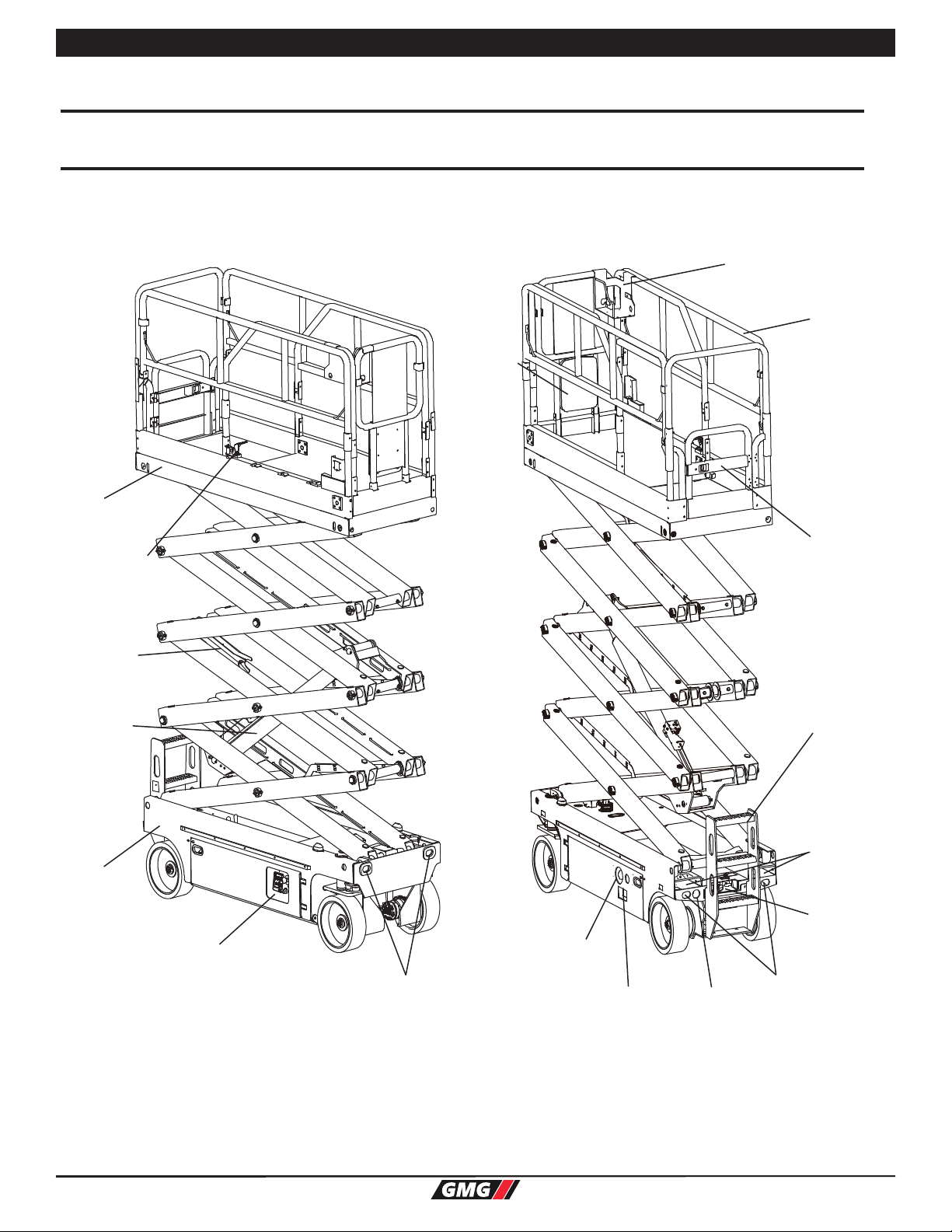 GMG