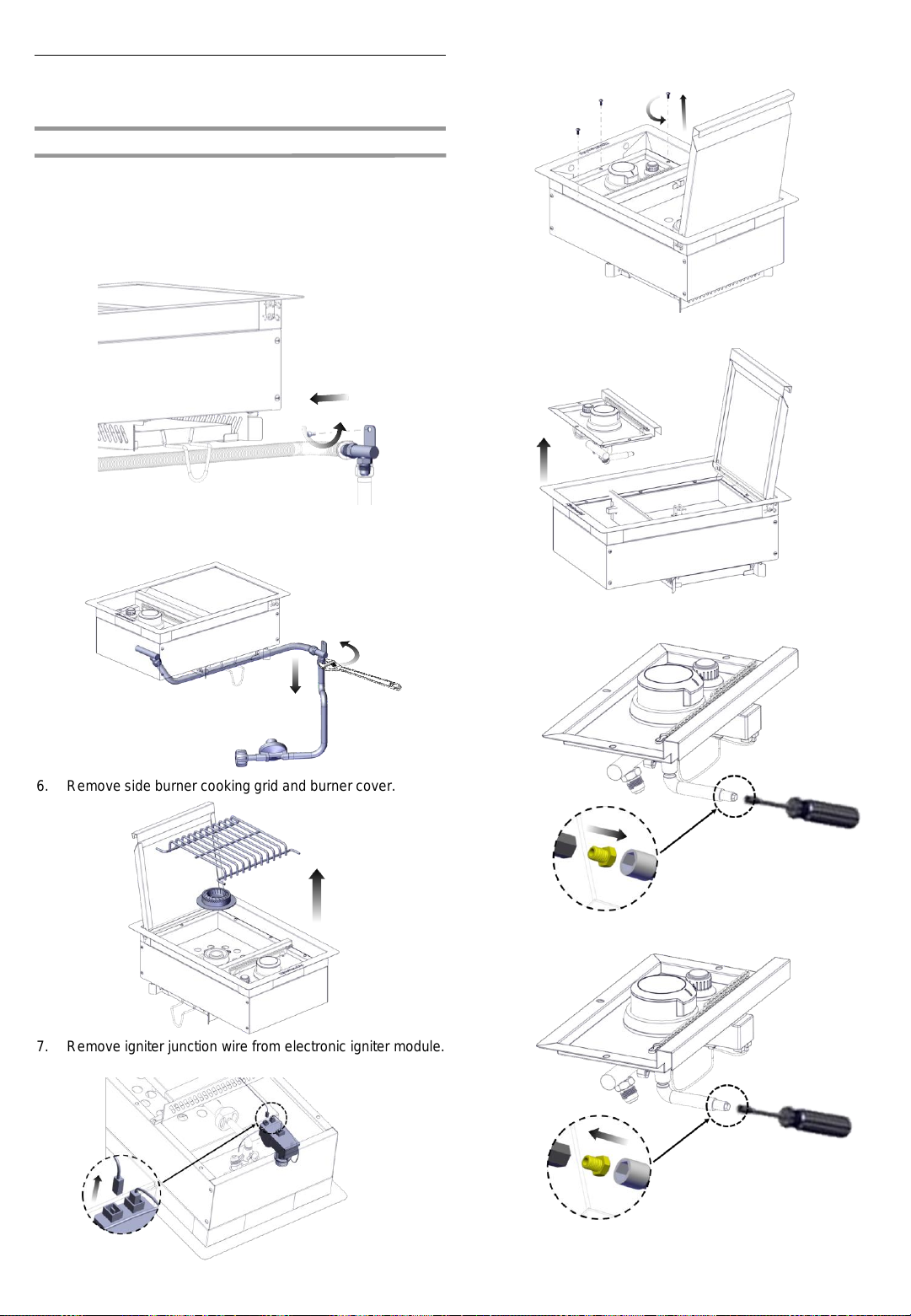 6. Remove side burner cooking grid and burner cover.

7. Remove igniter junction wire from electronic igniter module.