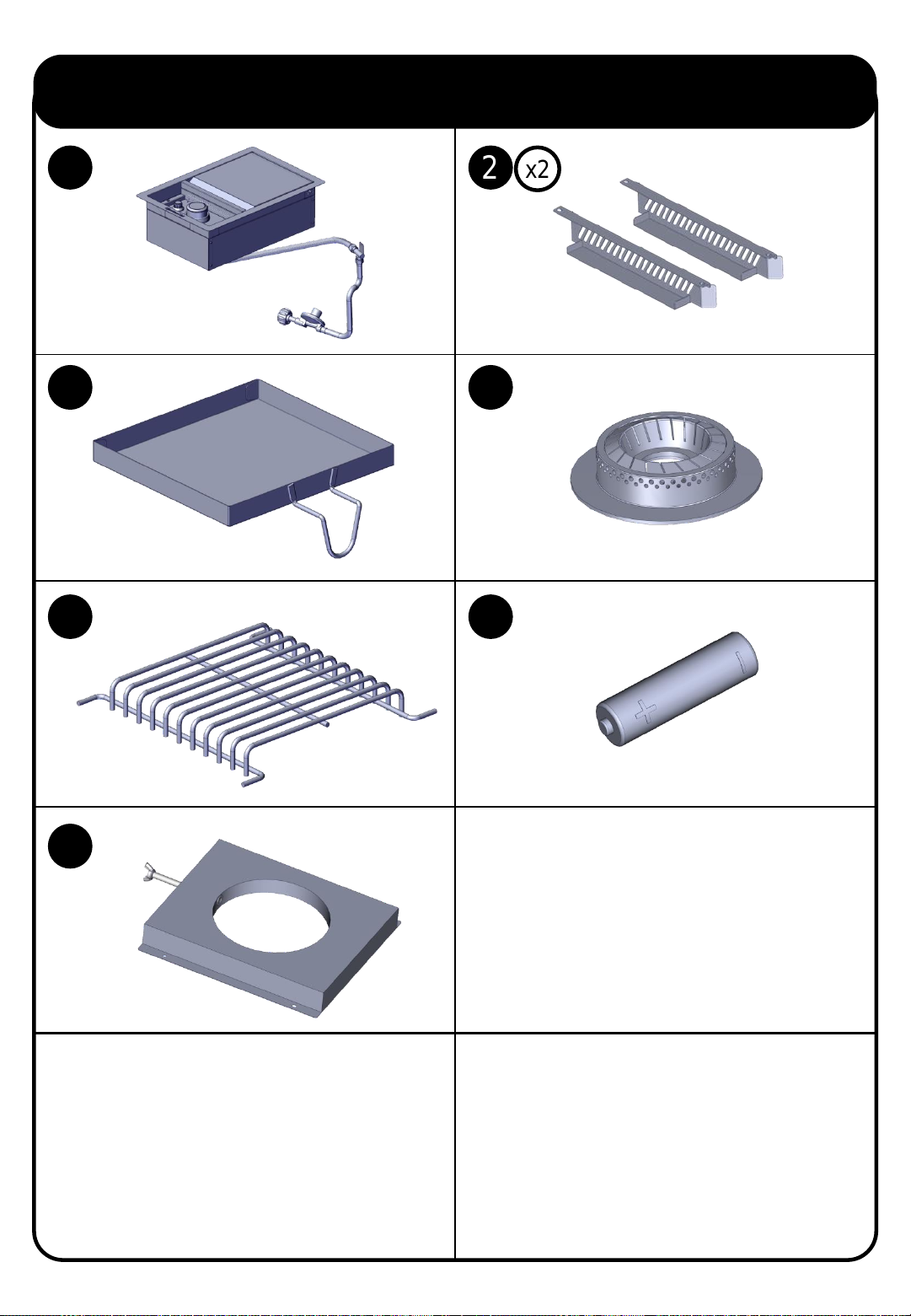 2 x2